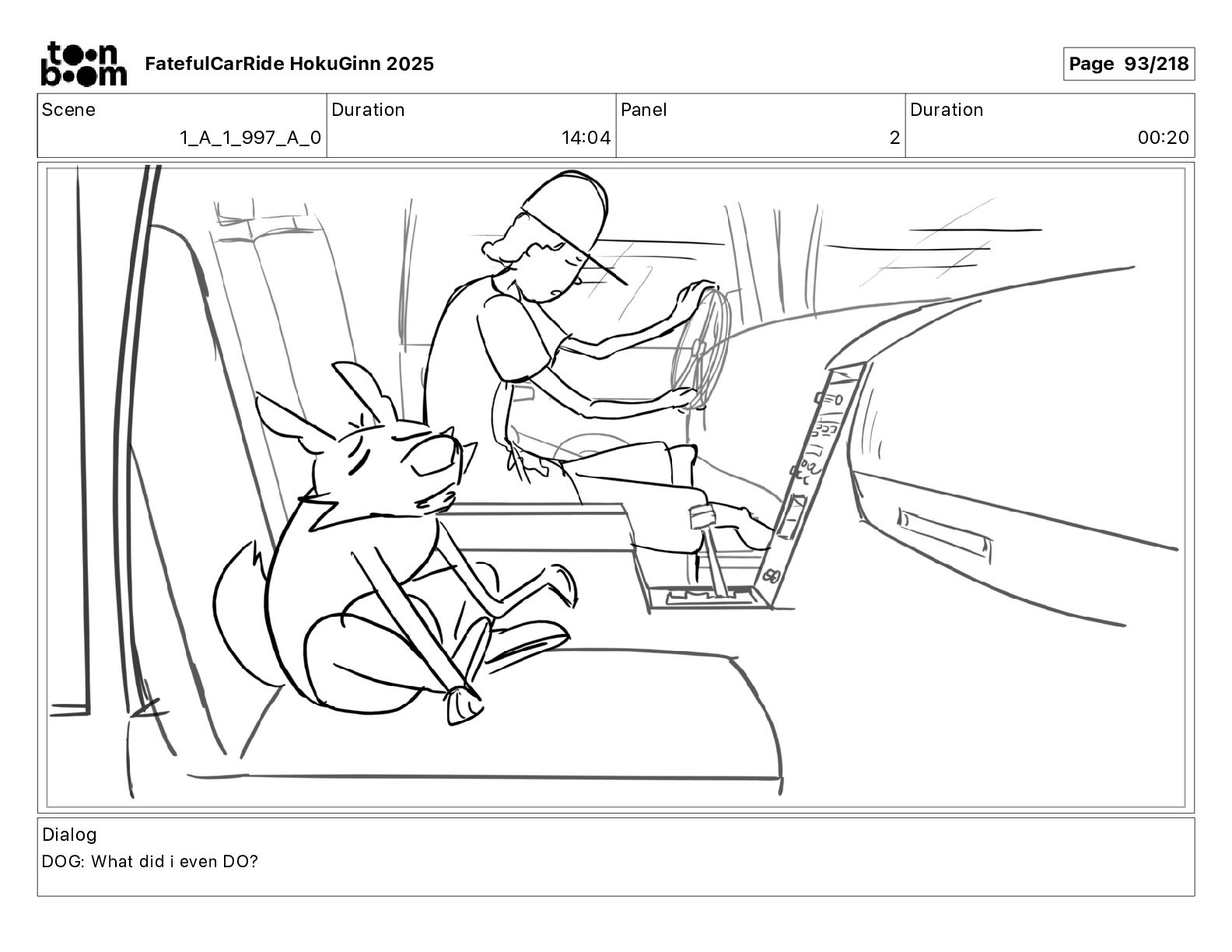 toon boom FatefulCarRide HokuGinn 2025

Page 93/218

| Scene | Duration | Panel | Duration |
|---|---|---|---|
| 1_A_1_997_A_0 | 14:04 | 2 | 00:20 |

Dialog
DOG: What did i even DO?