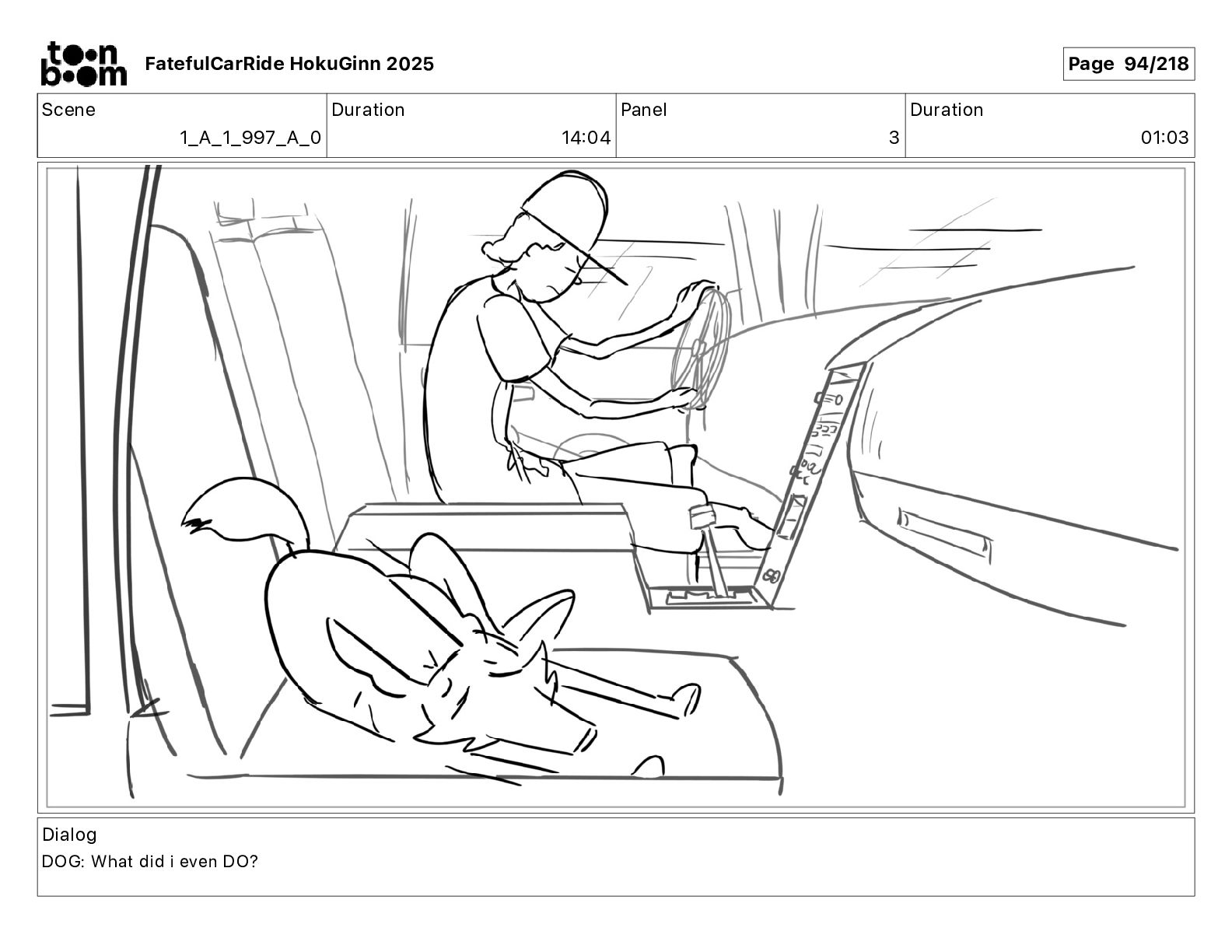 toon boom FatefulCarRide HokuGinn 2025

Page 94/218

| Scene | Duration | Panel | Duration |
|---|---|---|---|
| 1_A_1_997_A_0 | 14:04 | 3 | 01:03 |

Dialog
DOG: What did i even DO?