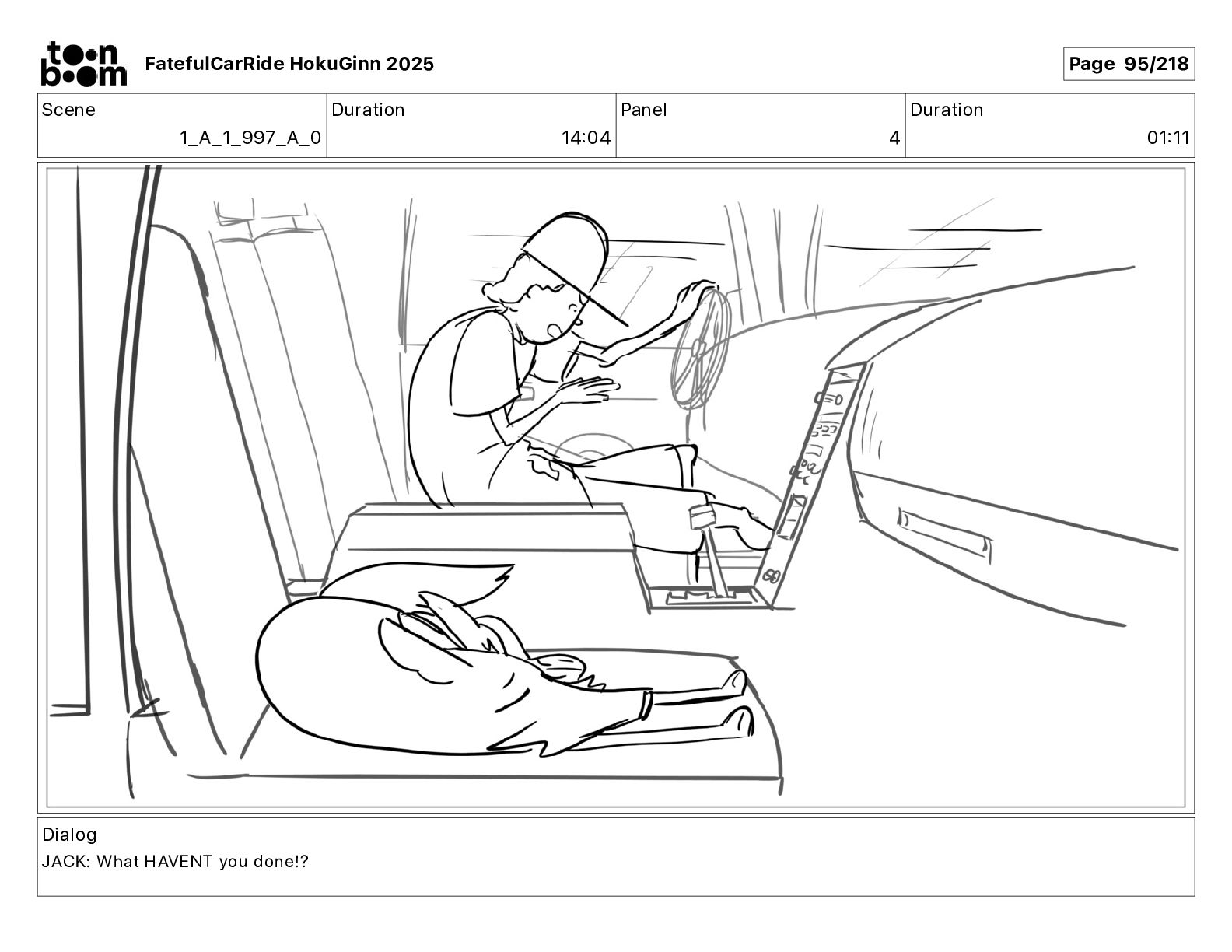 toon boom FatefulCarRide HokuGinn 2025

Page 95/218

| Scene | Duration | Panel | Duration |
|---|---|---|---|
| 1_A_1_997_A_0 | 14:04 | 4 | 01:11 |

Dialog
JACK: What HAVENT you done!?