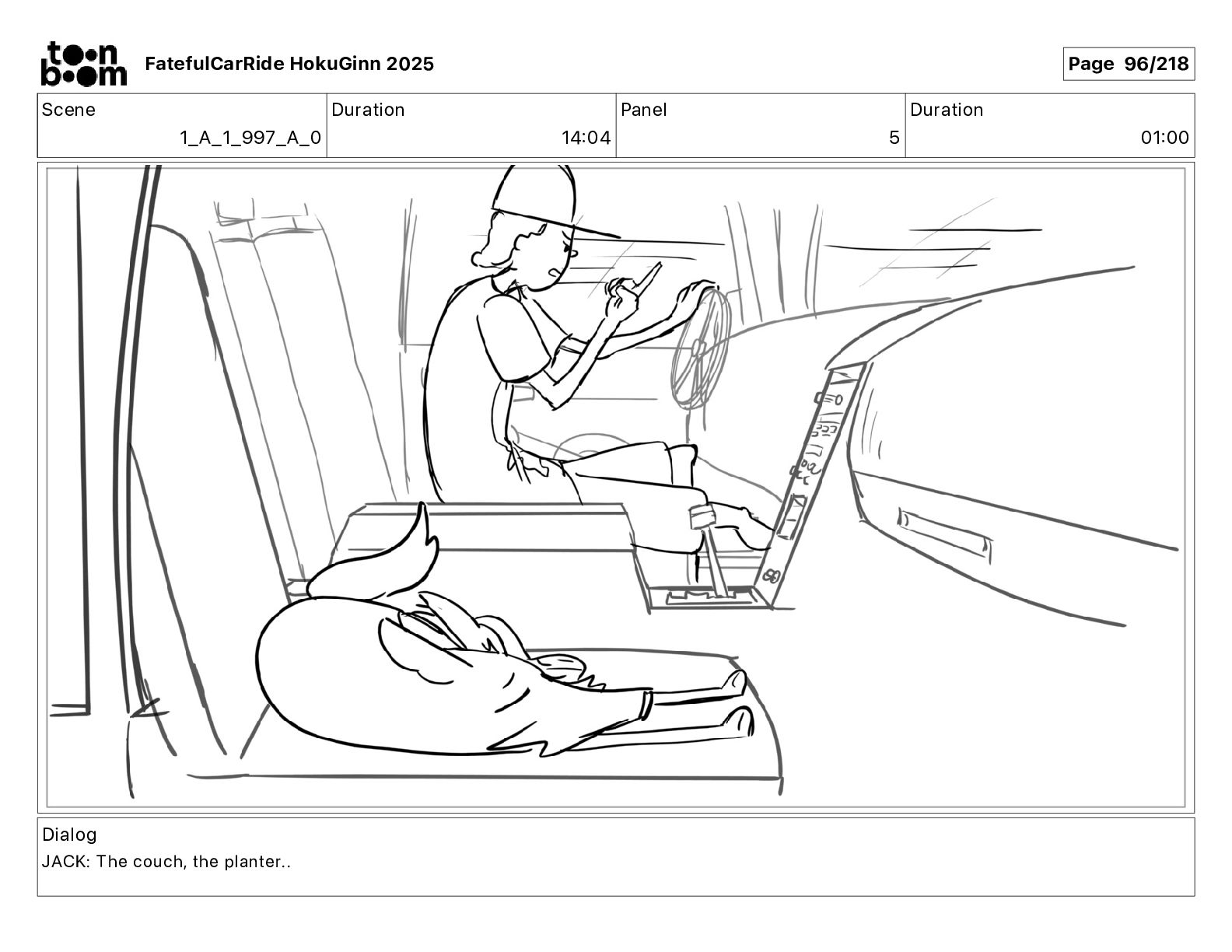 toon boom FatefulCarRide HokuGinn 2025

Page 96/218

| Scene | Duration | Panel | Duration |
|---|---|---|---|
| 1_A_1_997_A_0 | 14:04 | 5 | 01:00 |

Dialog
JACK: The couch, the planter..