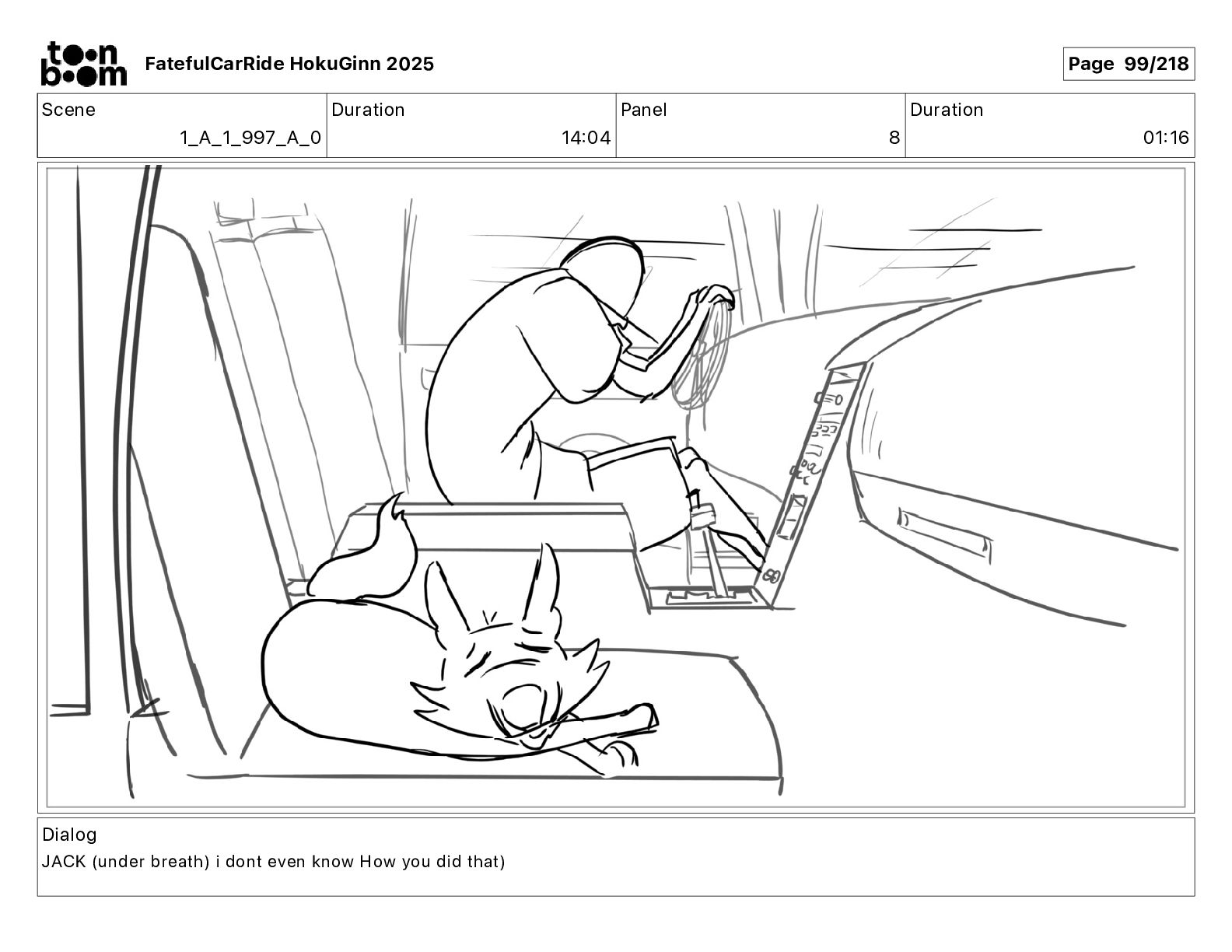 toon boom

FatefulCarRide HokuGinn 2025

Page 99/218

| Scene | Duration | Panel | Duration |
|---|---|---|---|
| 1_A_1_997_A_0 | 14:04 | 8 | 01:16 |

Dialog

JACK (under breath) i dont even know How you did that)