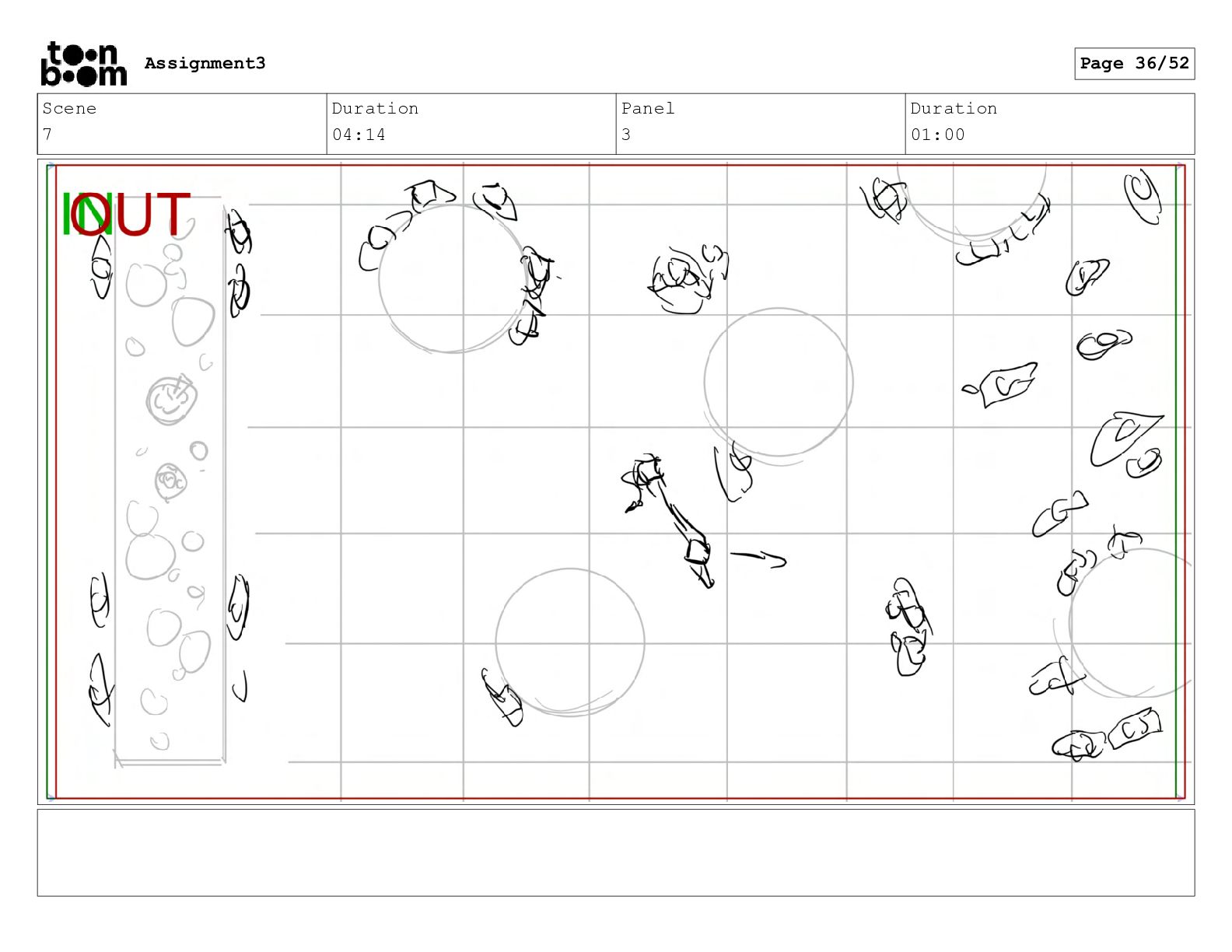 toon boom Assignment3

Page 36/52

| Scene | Duration | Panel | Duration |
|---|---|---|---|
| 7 | 04:14 | 3 | 01:00 |

IN OUT