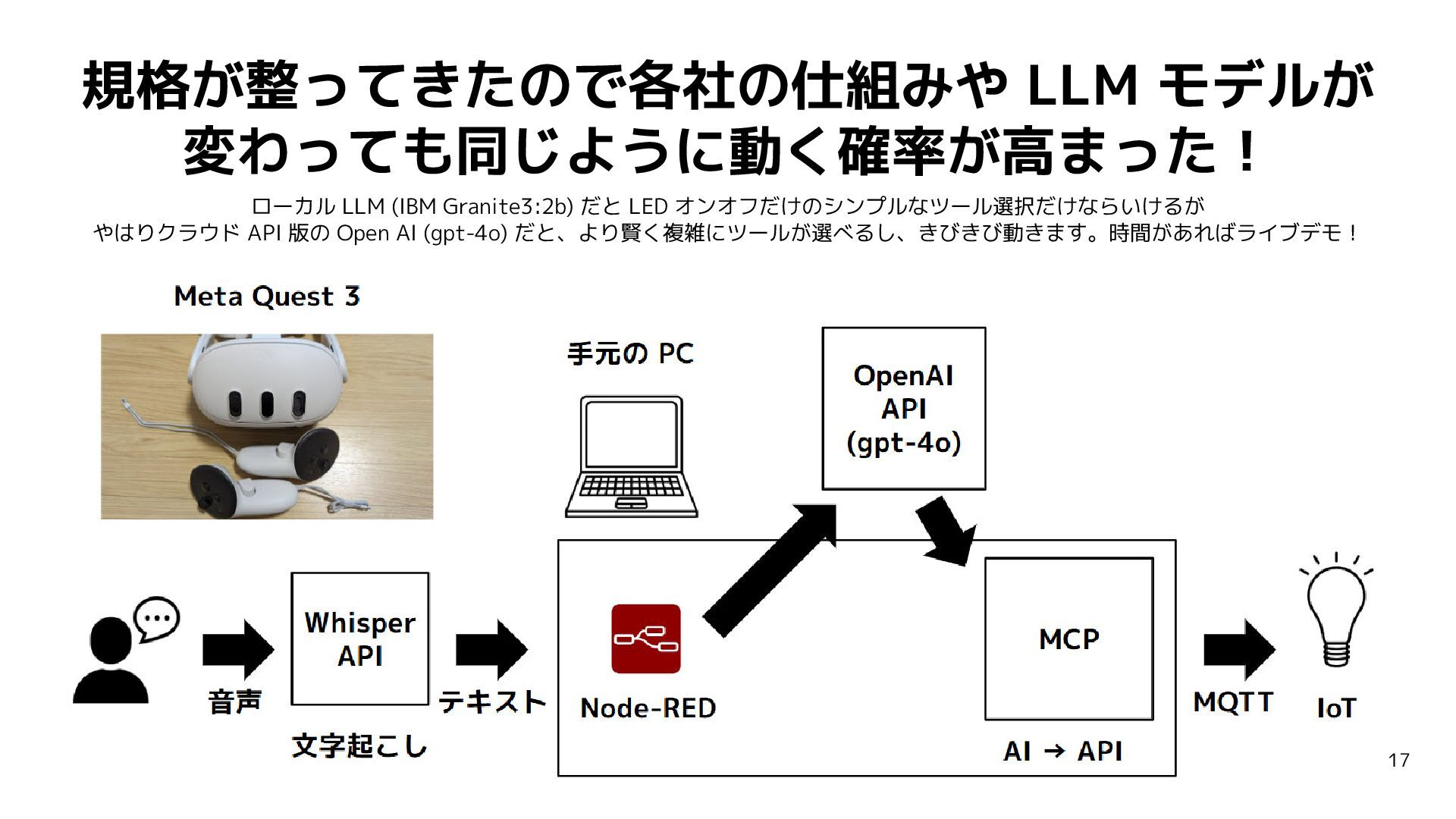 規格が整ってきたので各社の仕組みや LLM モデルが変わっても同じように動く確率が高まった！

ローカル LLM (IBM Granite3:2b) だと LED オンオフだけのシンプルなツール選択だけならいけるが
やはりクラウド API 版の Open AI (gpt-4o) だと、より賢く複雑にツールが選べるし、きびきび動きます。時間があればライブデモ！

Meta Quest 3

手元の PC

OpenAI API (gpt-4o)

Whisper API

音声

文字起こし

テキスト

Node-RED

MCP

AI → API

MQTT

IoT

17