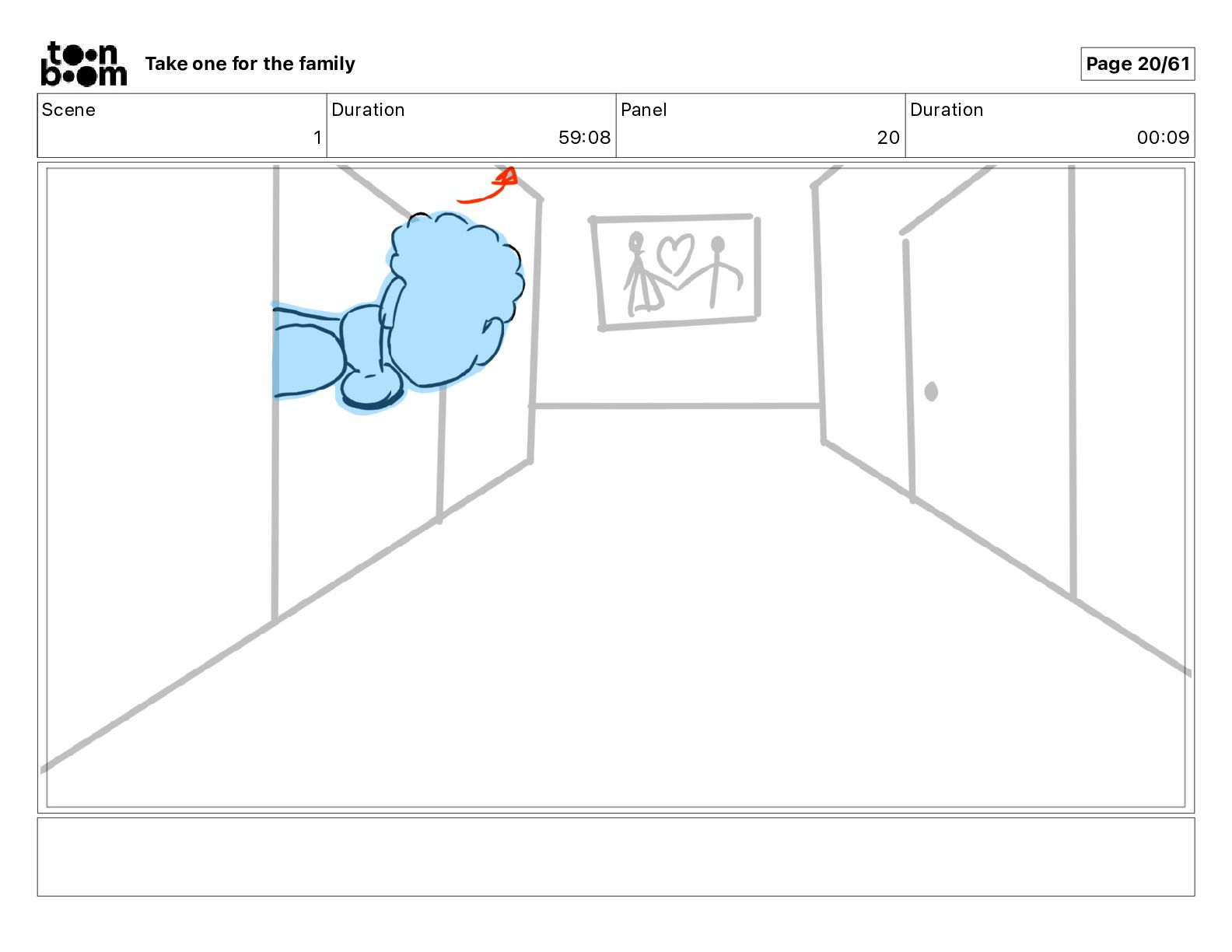 toon boom Take one for the family

Page 20/61

| Scene | Duration | Panel | Duration |
|---|---|---|---|
| 1 | 59:08 | 20 | 00:09 |