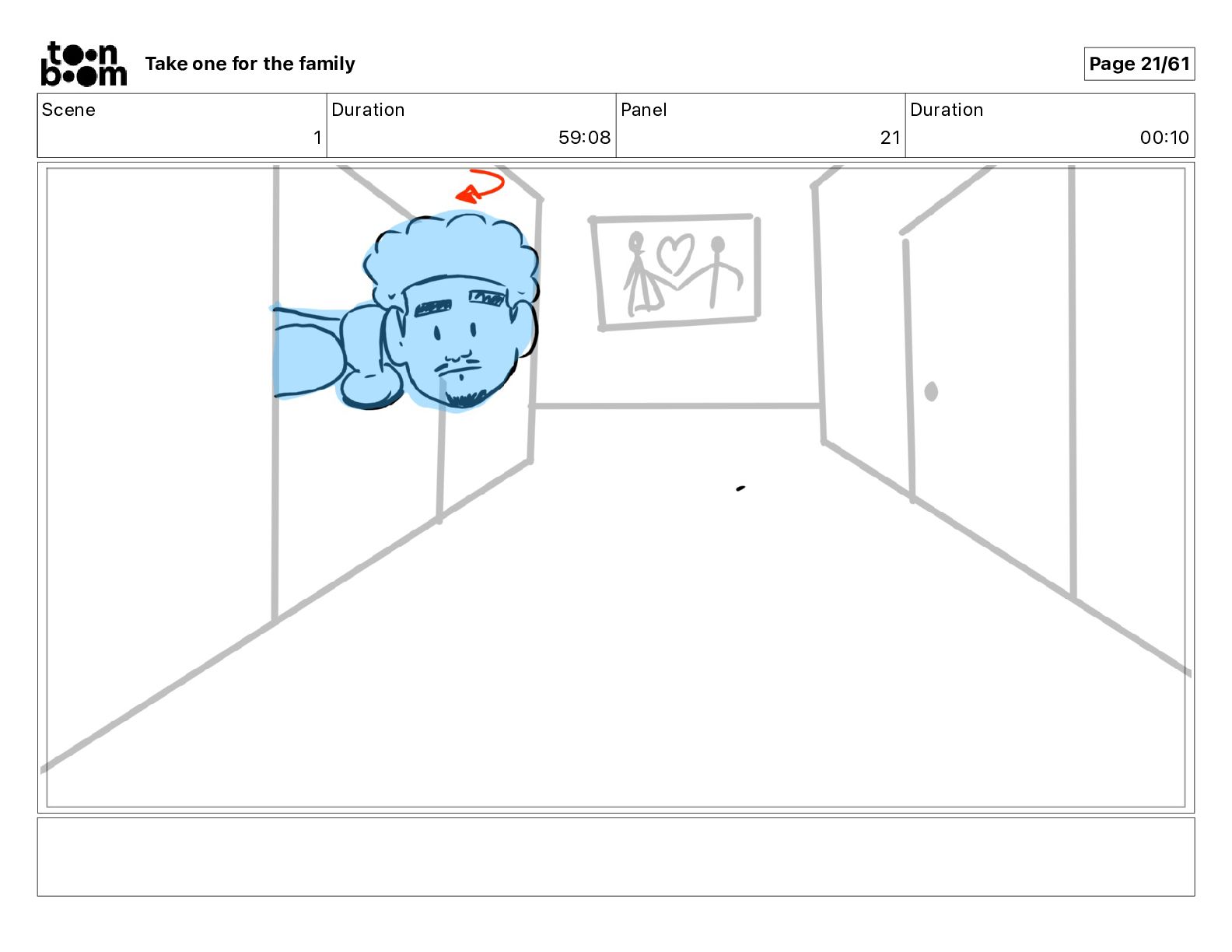 toon boom

Take one for the family

Page 21/61

| Scene | Duration | Panel | Duration |
|---|---|---|---|
| 1 | 59:08 | 21 | 00:10 |