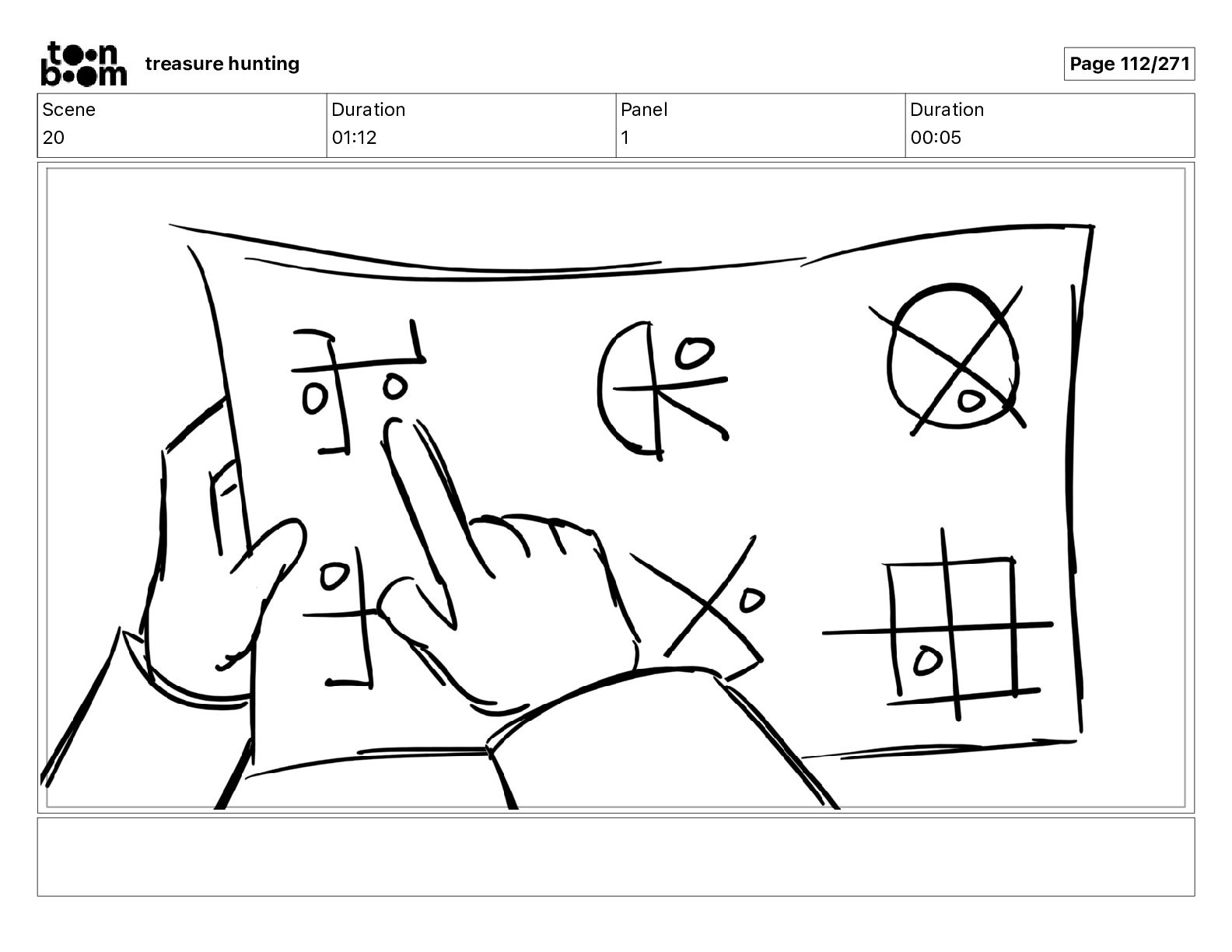 toon boom treasure hunting

Page 112/271

| Scene | Duration | Panel | Duration |
|---|---|---|---|
| 20 | 01:12 | 1 | 00:05 |