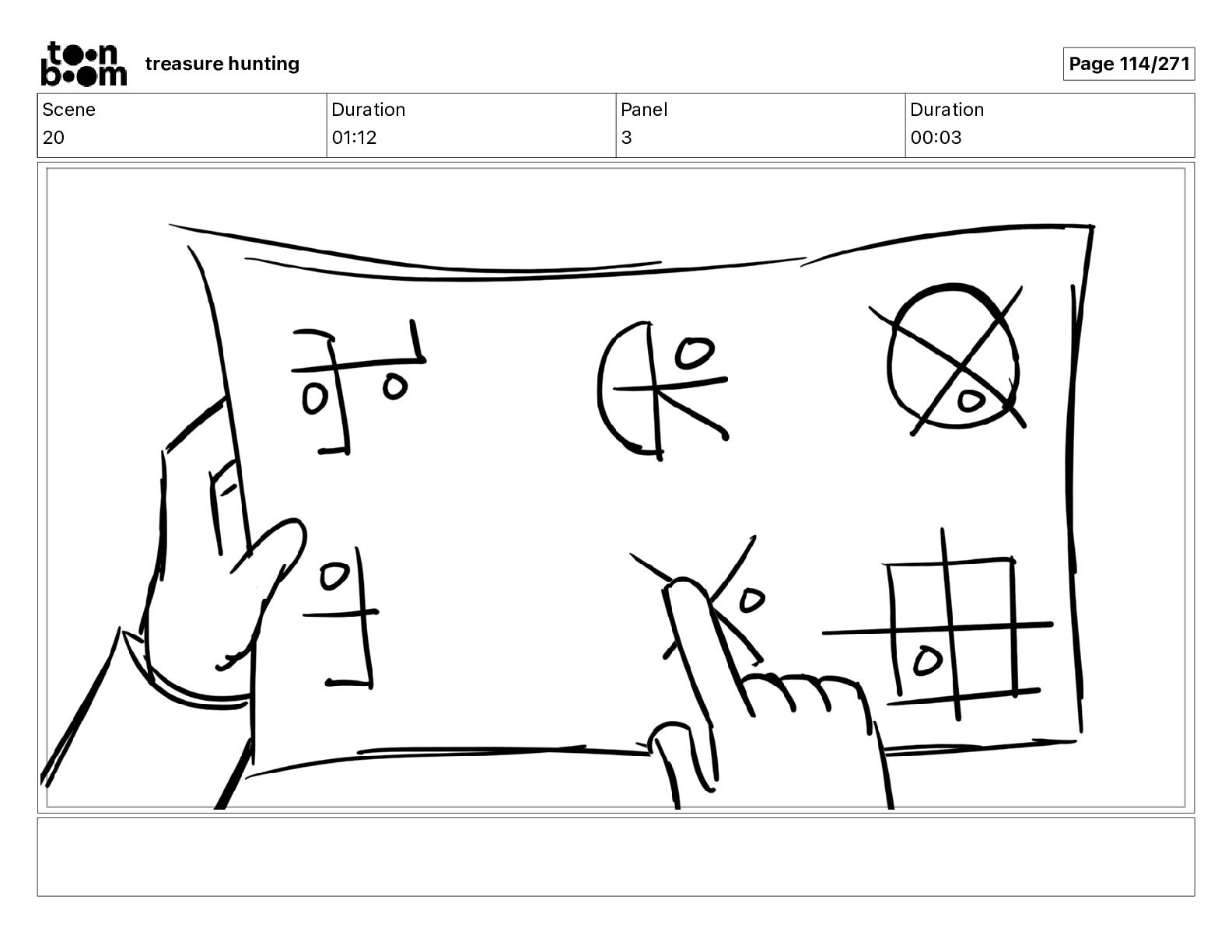 toon boom treasure hunting

Page 114/271

| Scene | Duration | Panel | Duration |
|---|---|---|---|
| 20 | 01:12 | 3 | 00:03 |