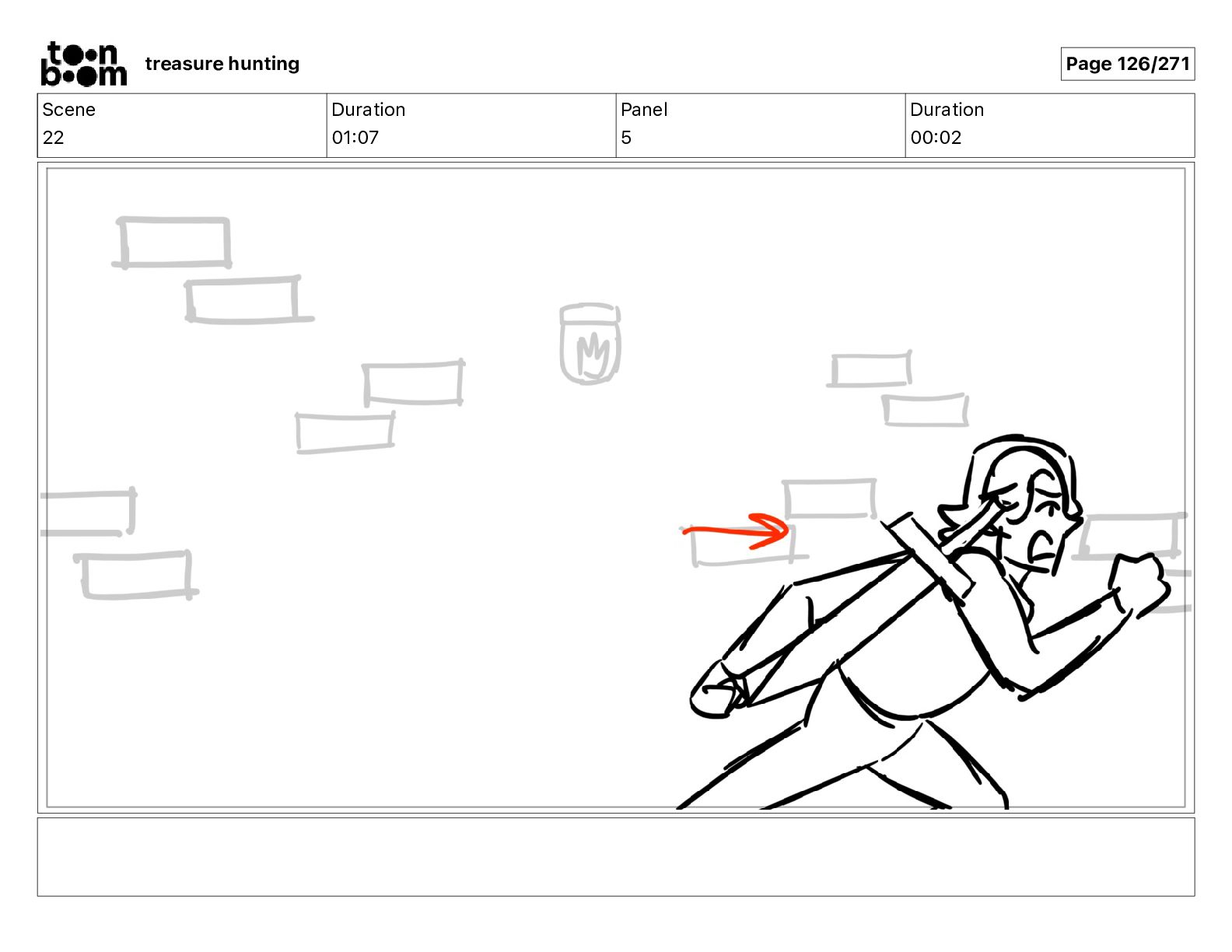 toon boom treasure hunting

Page 126/271

| Scene | Duration | Panel | Duration |
|---|---|---|---|
| 22 | 01:07 | 5 | 00:02 |