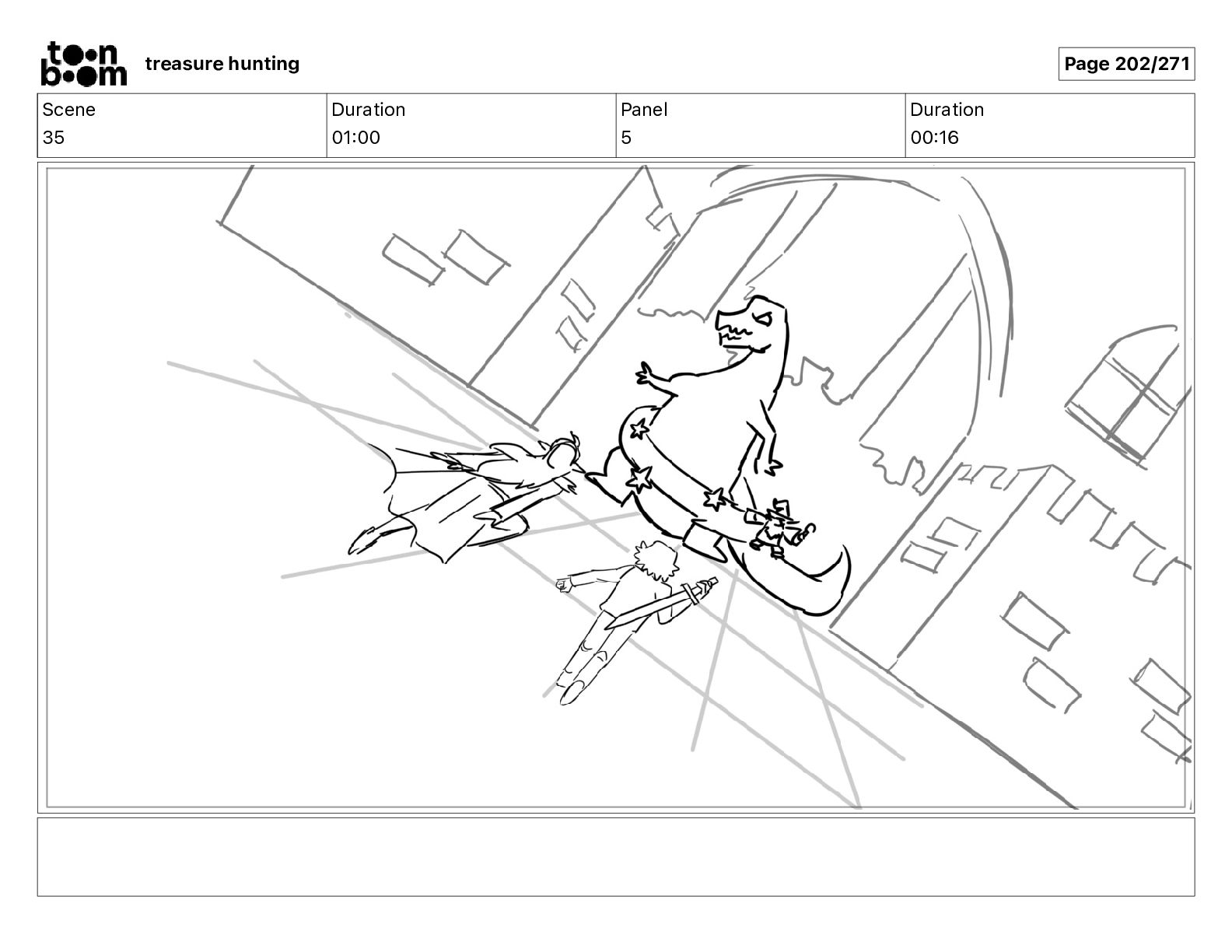 toon boom treasure hunting

Page 202/271

| Scene | Duration | Panel | Duration |
|---|---|---|---|
| 35 | 01:00 | 5 | 00:16 |