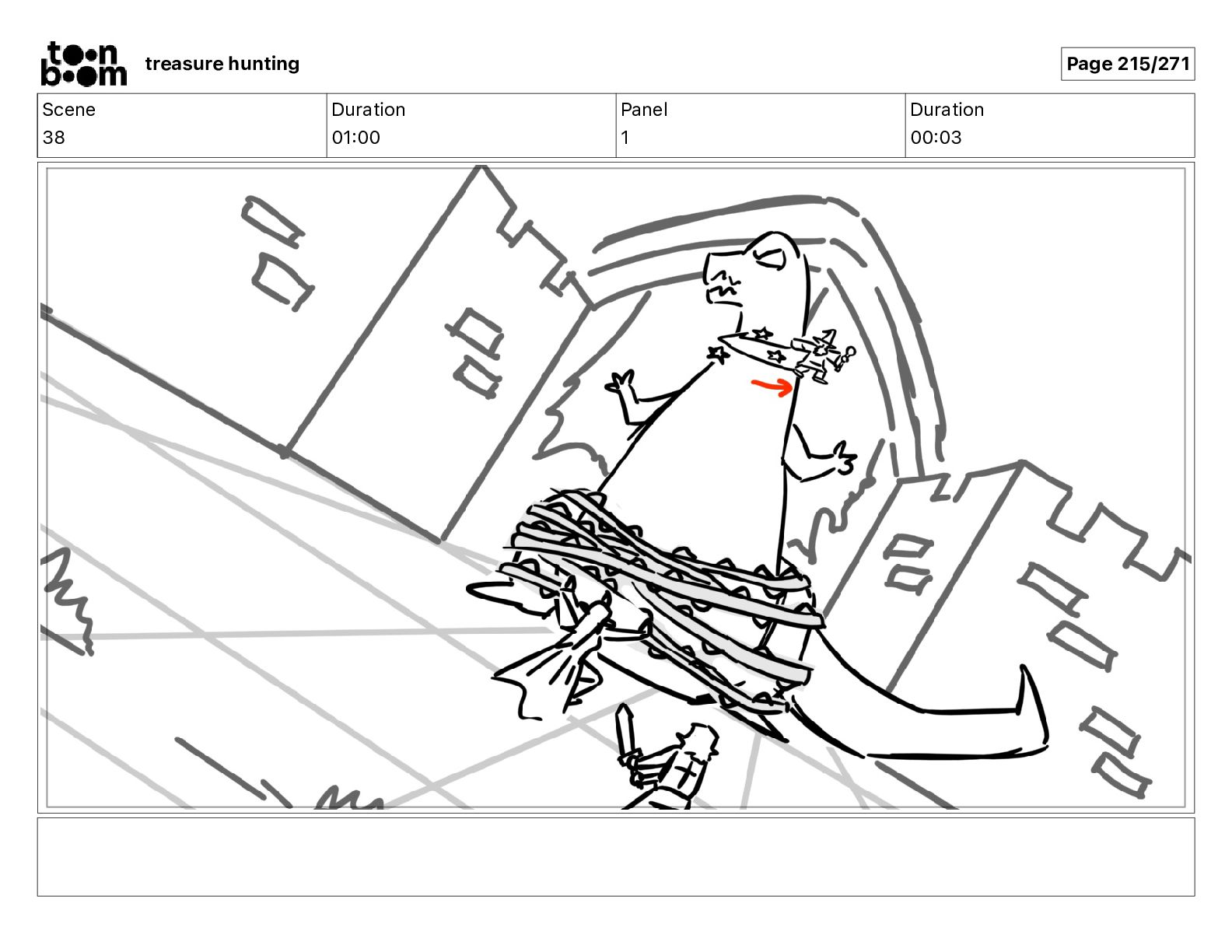 toon boom treasure hunting

Page 215/271

| Scene | Duration | Panel | Duration |
|---|---|---|---|
| 38 | 01:00 | 1 | 00:03 |