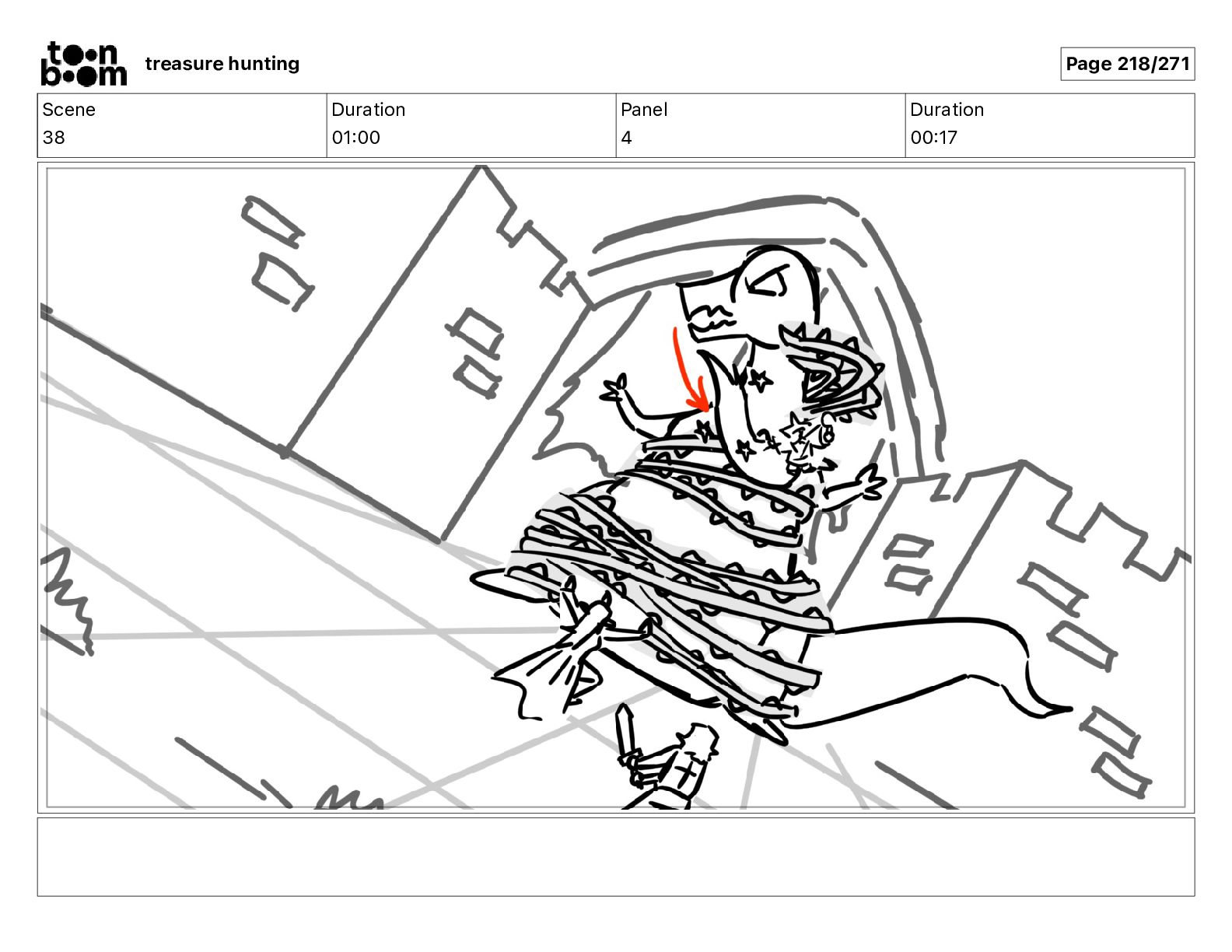 toon boom treasure hunting

Page 218/271

| Scene | Duration | Panel | Duration |
|---|---|---|---|
| 38 | 01:00 | 4 | 00:17 |