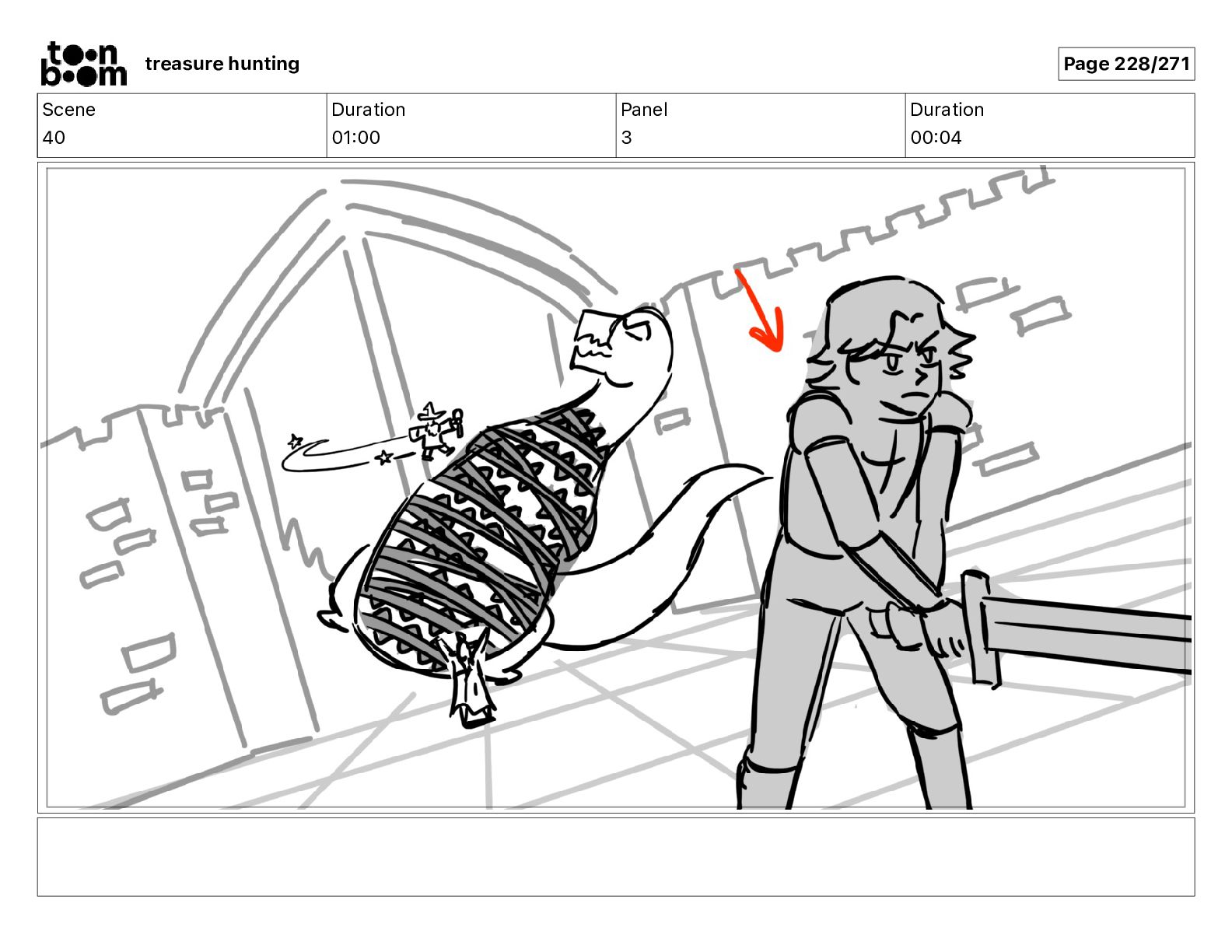 toon boom treasure hunting

Page 228/271

| Scene | Duration | Panel | Duration |
|---|---|---|---|
| 40 | 01:00 | 3 | 00:04 |