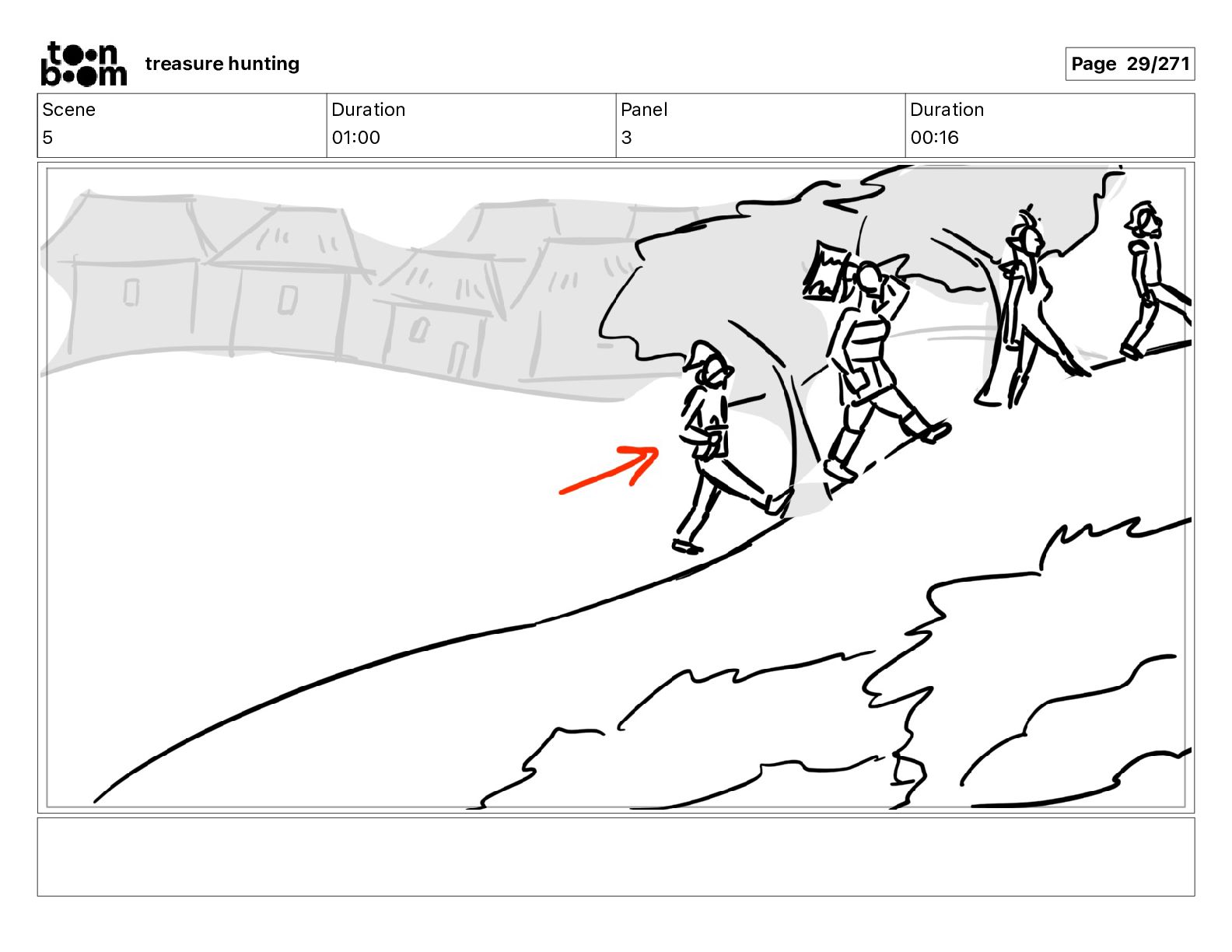 toon boom treasure hunting

Page 29/271

| Scene | Duration | Panel | Duration |
|---|---|---|---|
| 5 | 01:00 | 3 | 00:16 |