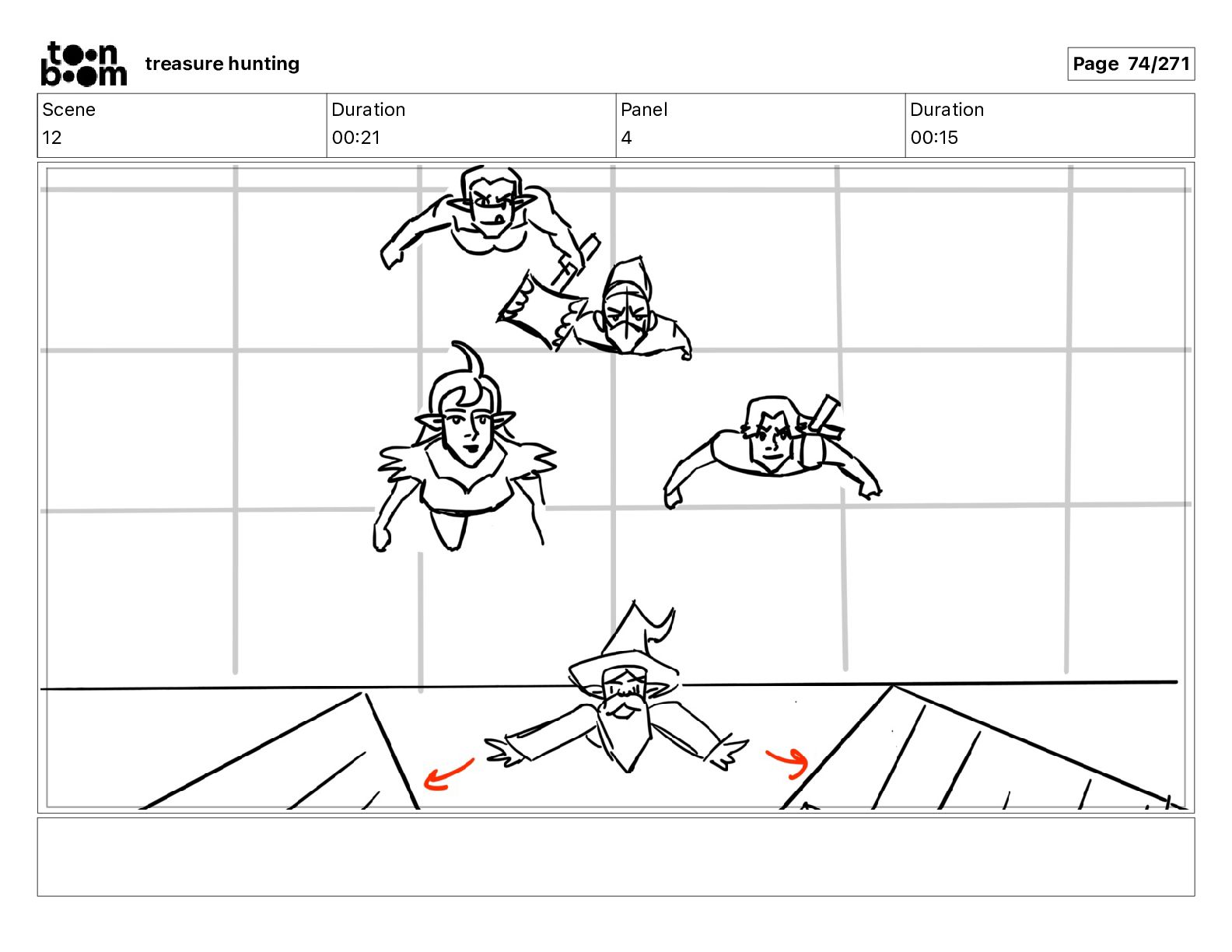 toon boom treasure hunting

Page 74/271

| Scene | Duration | Panel | Duration |
|---|---|---|---|
| 12 | 00:21 | 4 | 00:15 |