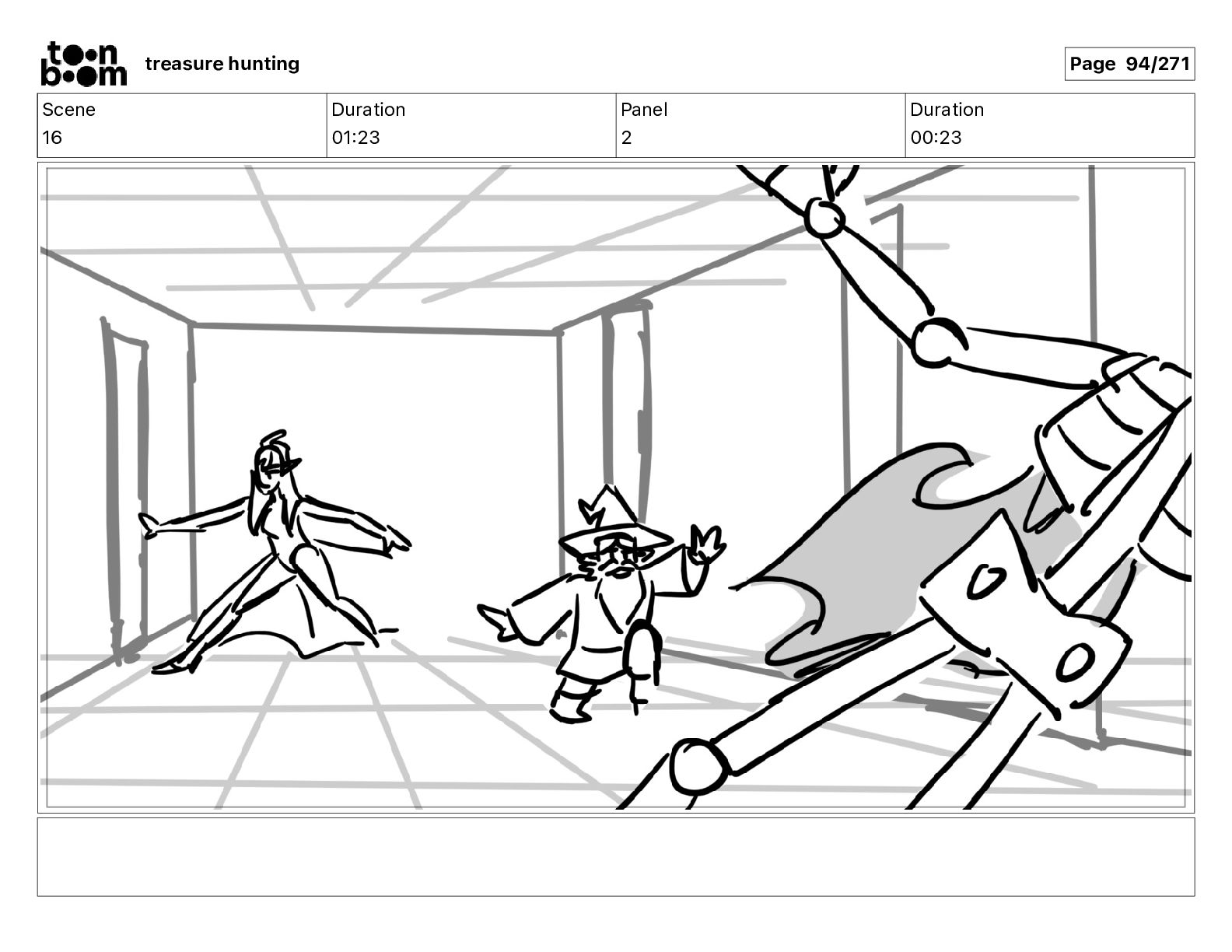 toon boom treasure hunting

Page 94/271

| Scene | Duration | Panel | Duration |
|---|---|---|---|
| 16 | 01:23 | 2 | 00:23 |