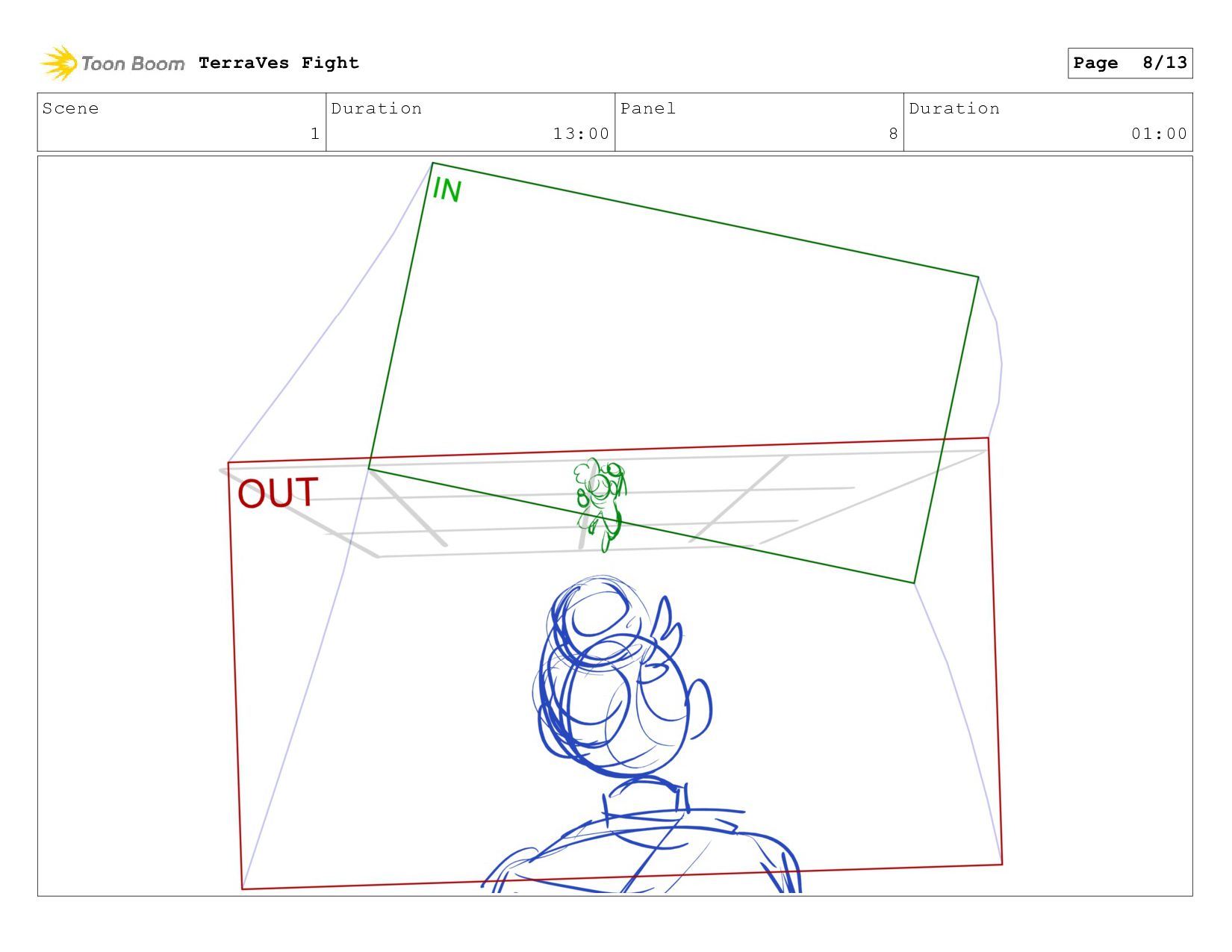 Toon Boom TerraVes Fight

Page 8/13

| Scene | Duration | Panel | Duration |
|---|---|---|---|
| 1 | 13:00 | 8 | 01:00 |

IN

OUT