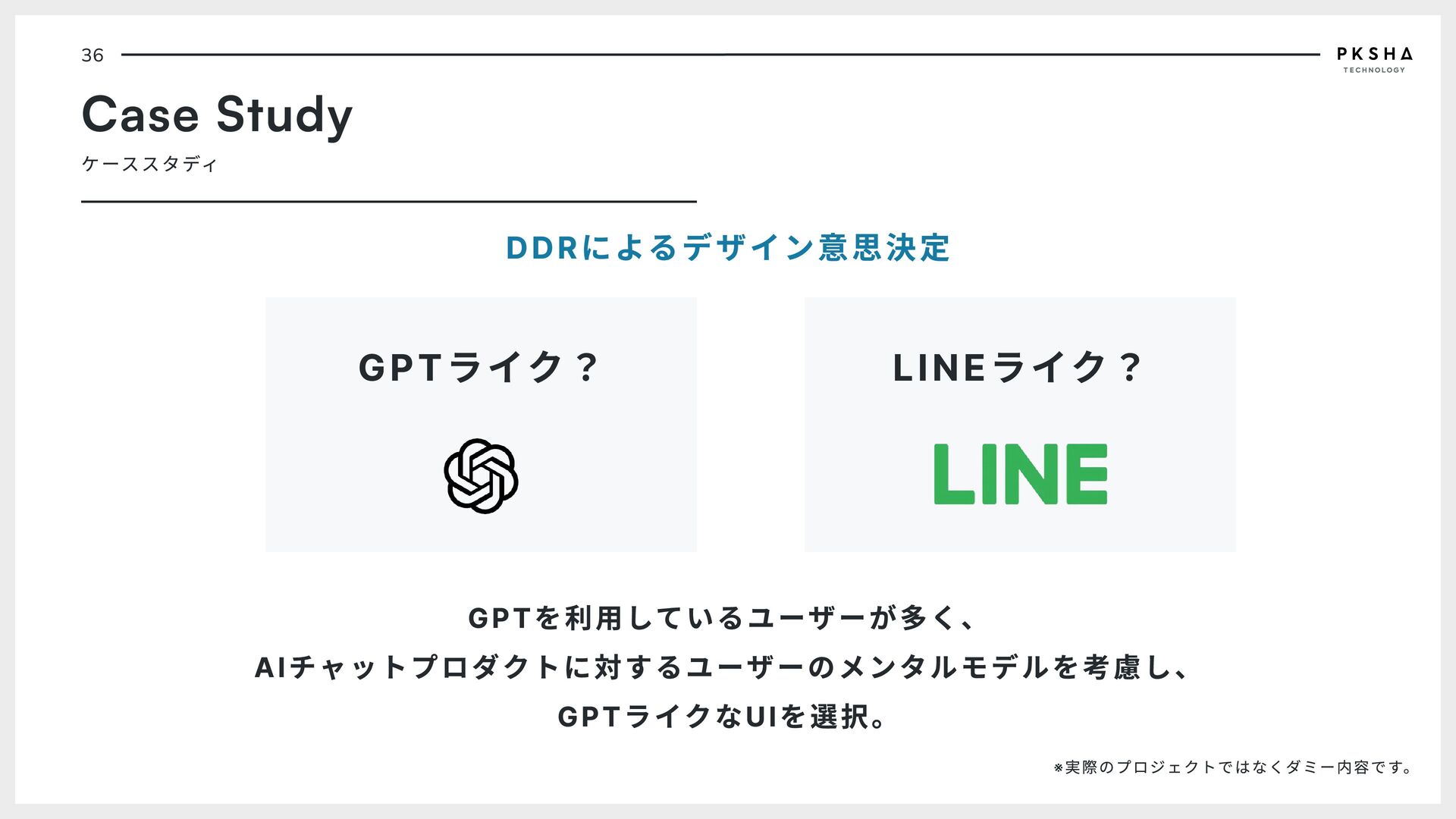 36

PKSHA
TECHNOLOGY

Case Study

ケーススタディ

DDRによるデザイン意思決定

GPTライク？

LINEライク？

LINE

GPTを利用しているユーザーが多く、
AIチャットプロダクトに対するユーザーのメンタルモデルを考慮し、
GPTライクなUIを選択。

※実際のプロジェクトではなくダミー内容です。