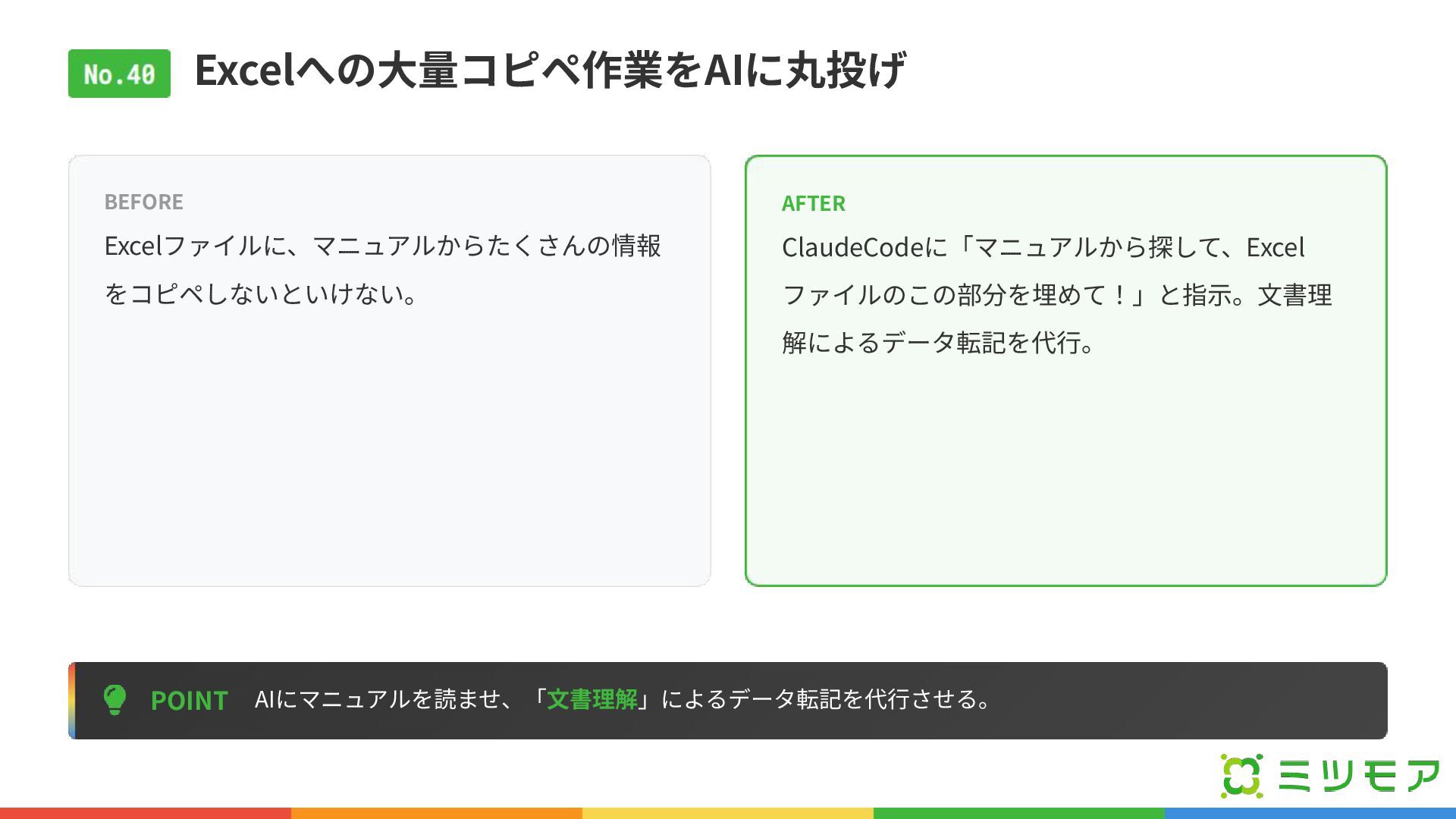 No.40 Excelへの大量コピペ作業をAIに丸投げ

BEFORE
Excelファイルに、マニュアルからたくさんの情報をコピペしないといけない。

AFTER
ClaudeCodeに「マニュアルから探して、Excelファイルのこの部分を埋めて！」と指示。文書理解によるデータ転記を代行。

POINT AIにマニュアルを読ませ、「文書理解」によるデータ転記を代行させる。

ミツモア