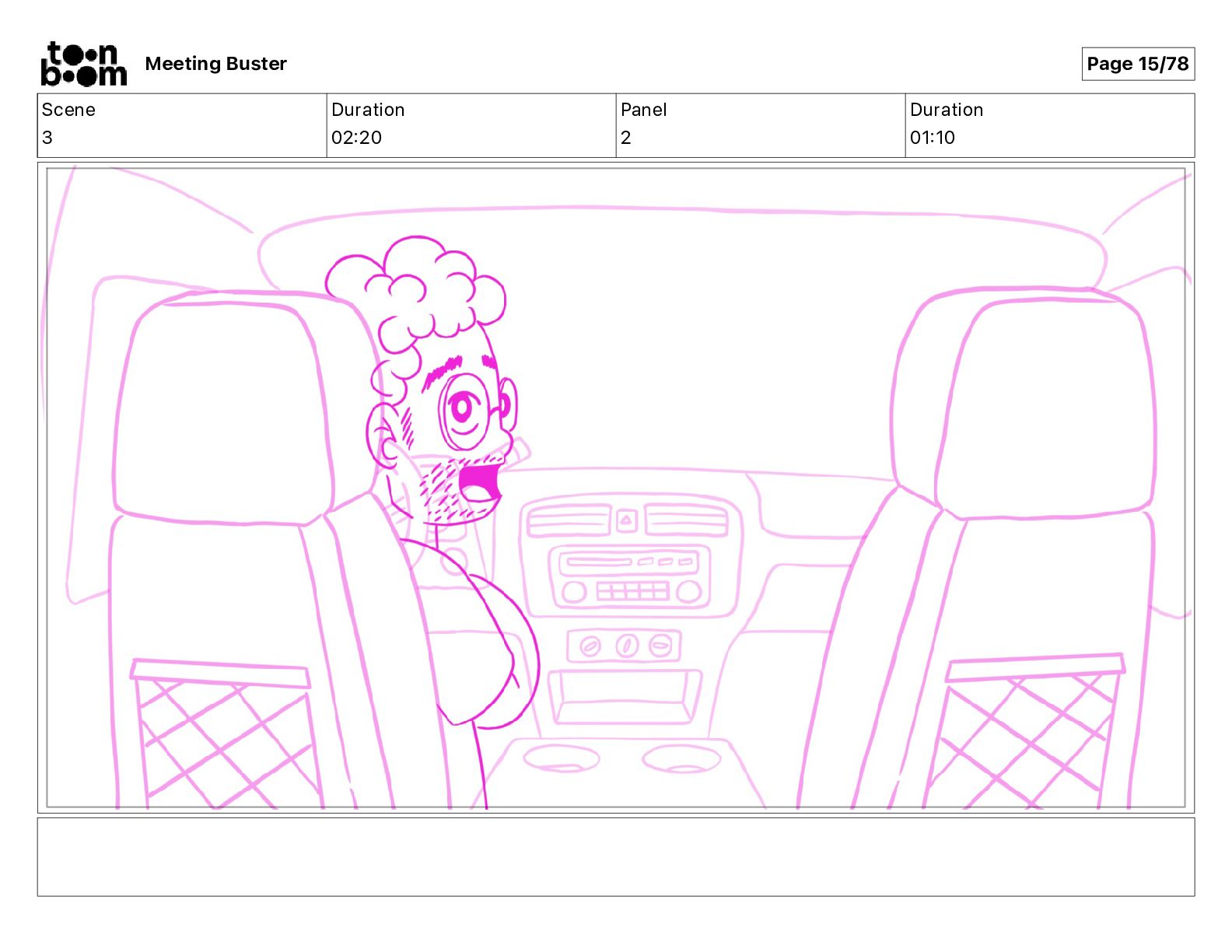 toon boom Meeting Buster

Page 15/78

| Scene | Duration | Panel | Duration |
|---|---|---|---|
| 3 | 02:20 | 2 | 01:10 |