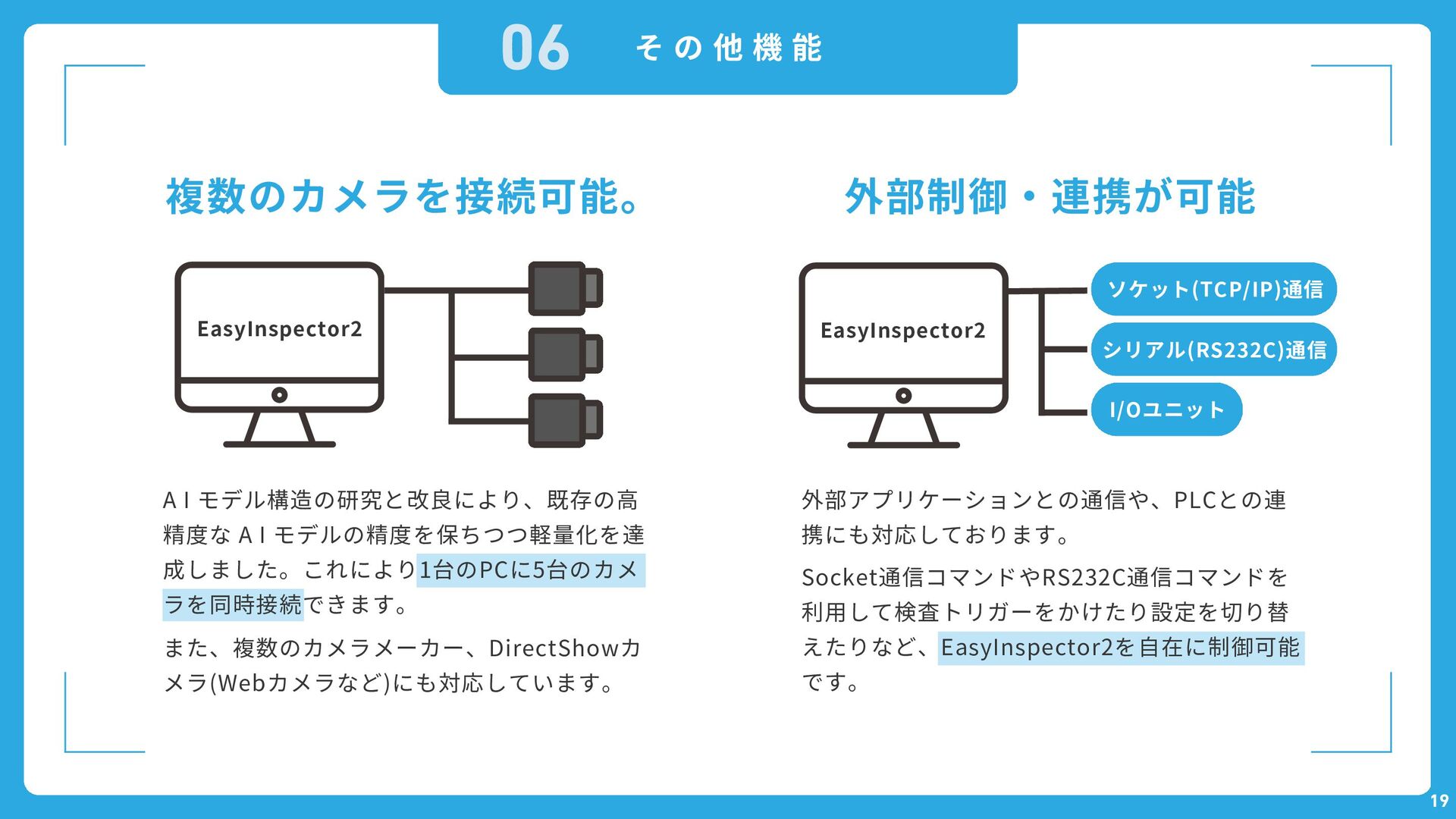 06 その他機能

複数のカメラを接続可能。

EasyInspector2

AIモデル構造の研究と改良により、既存の高精度なAIモデルの精度を保ちつつ軽量化を達成しました。これにより1台のPCに5台のカメラを同時接続できます。

また、複数のカメラメーカー、DirectShowカメラ(Webカメラなど)にも対応しています。

外部制御・連携が可能

EasyInspector2

ソケット(TCP/IP)通信

シリアル(RS232C)通信

I/Oユニット

外部アプリケーションとの通信や、PLCとの連携にも対応しております。

Socket通信コマンドやRS232C通信コマンドを利用して検査トリガーをかけたり設定を切り替えたりなど、EasyInspector2を自在に制御可能です。

19