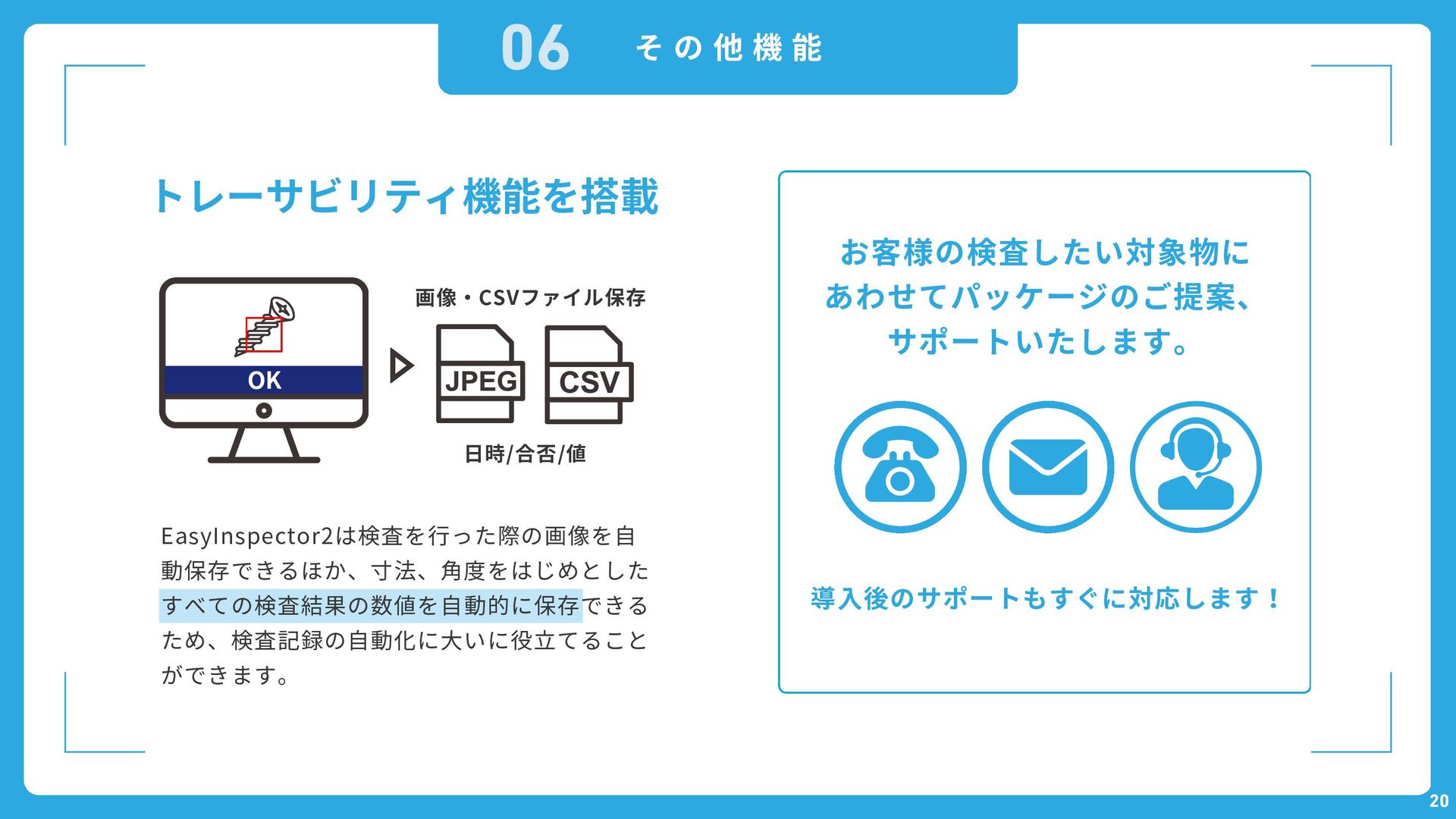 06 その他機能

トレーサビリティ機能を搭載

OK

画像・CSVファイル保存

JPEG

CSV

日時/合否/値

EasyInspector2は検査を行った際の画像を自動保存できるほか、寸法、角度をはじめとしたすべての検査結果の数値を自動的に保存できるため、検査記録の自動化に大いに役立てることができます。

お客様の検査したい対象物にあわせてパッケージのご提案、サポートいたします。

導入後のサポートもすぐに対応します！

20