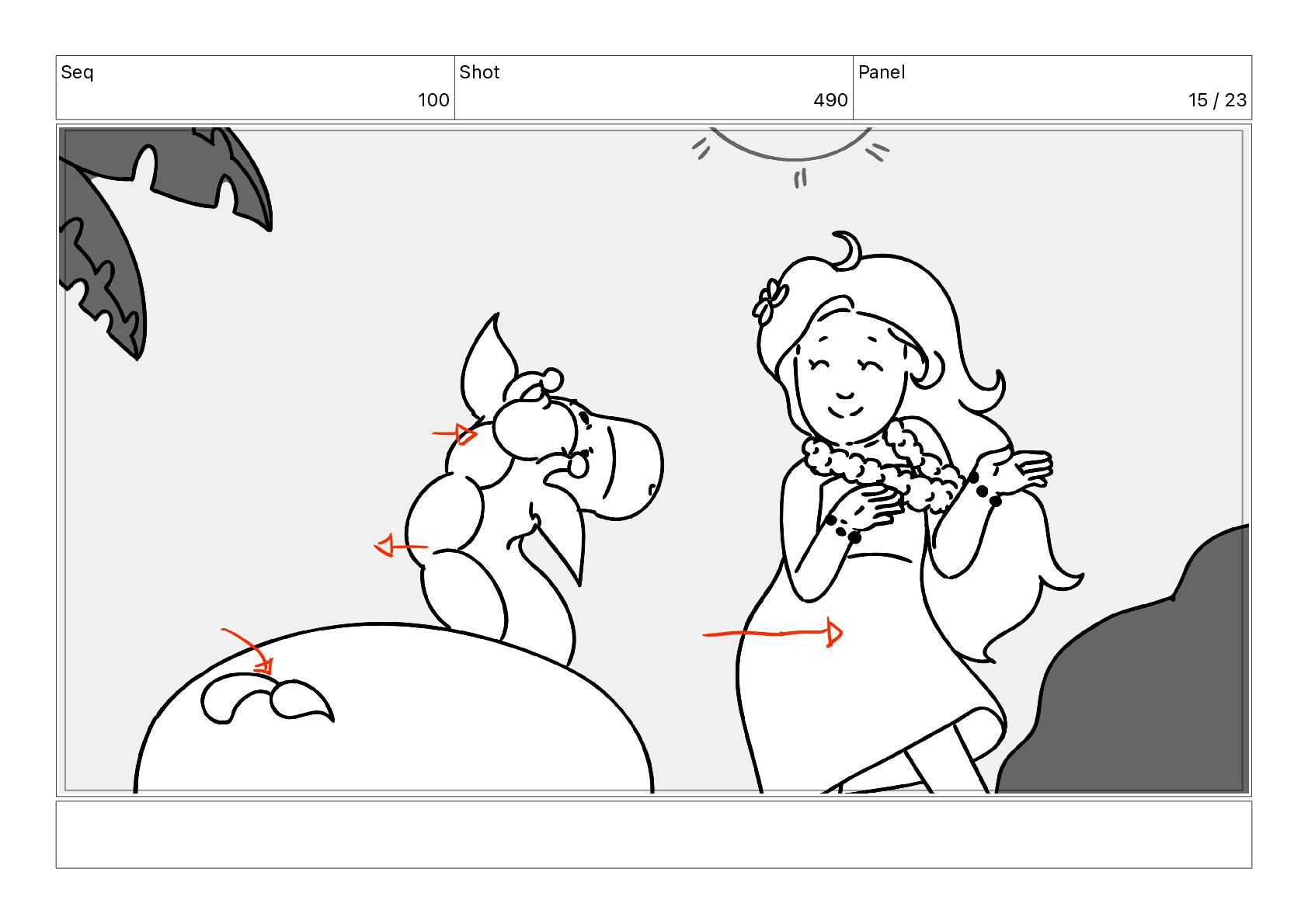 | Seq | Shot | Panel |
|---|---|---|
| 100 | 490 | 15 / 23 |