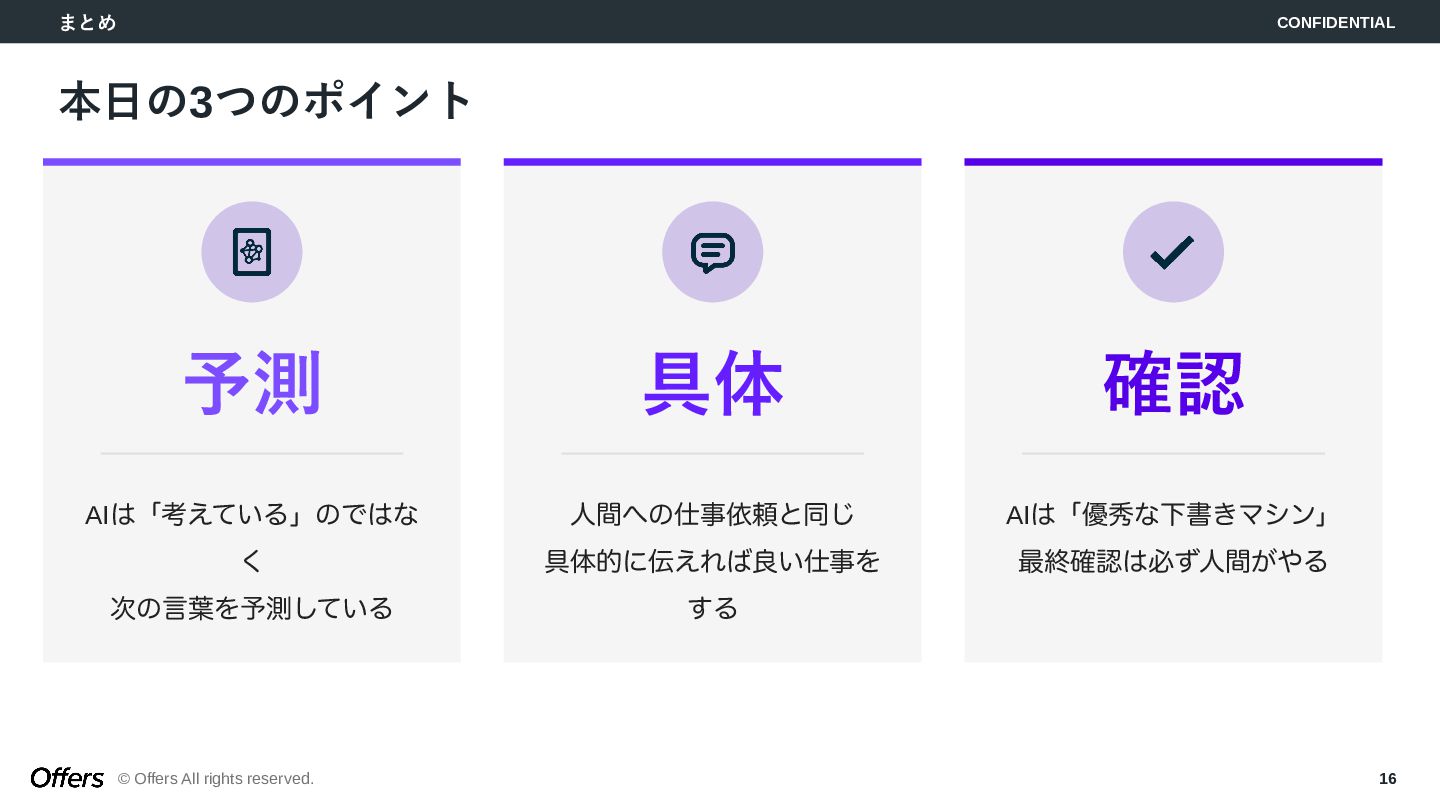 まとめ

CONFIDENTIAL

本日の3つのポイント

予測

AIは「考えている」のではなく
次の言葉を予測している

具体

人間への仕事依頼と同じ
具体的に伝えれば良い仕事をする

確認

AIは「優秀な下書きマシン」
最終確認は必ず人間がやる

Offers © Offers All rights reserved.

16