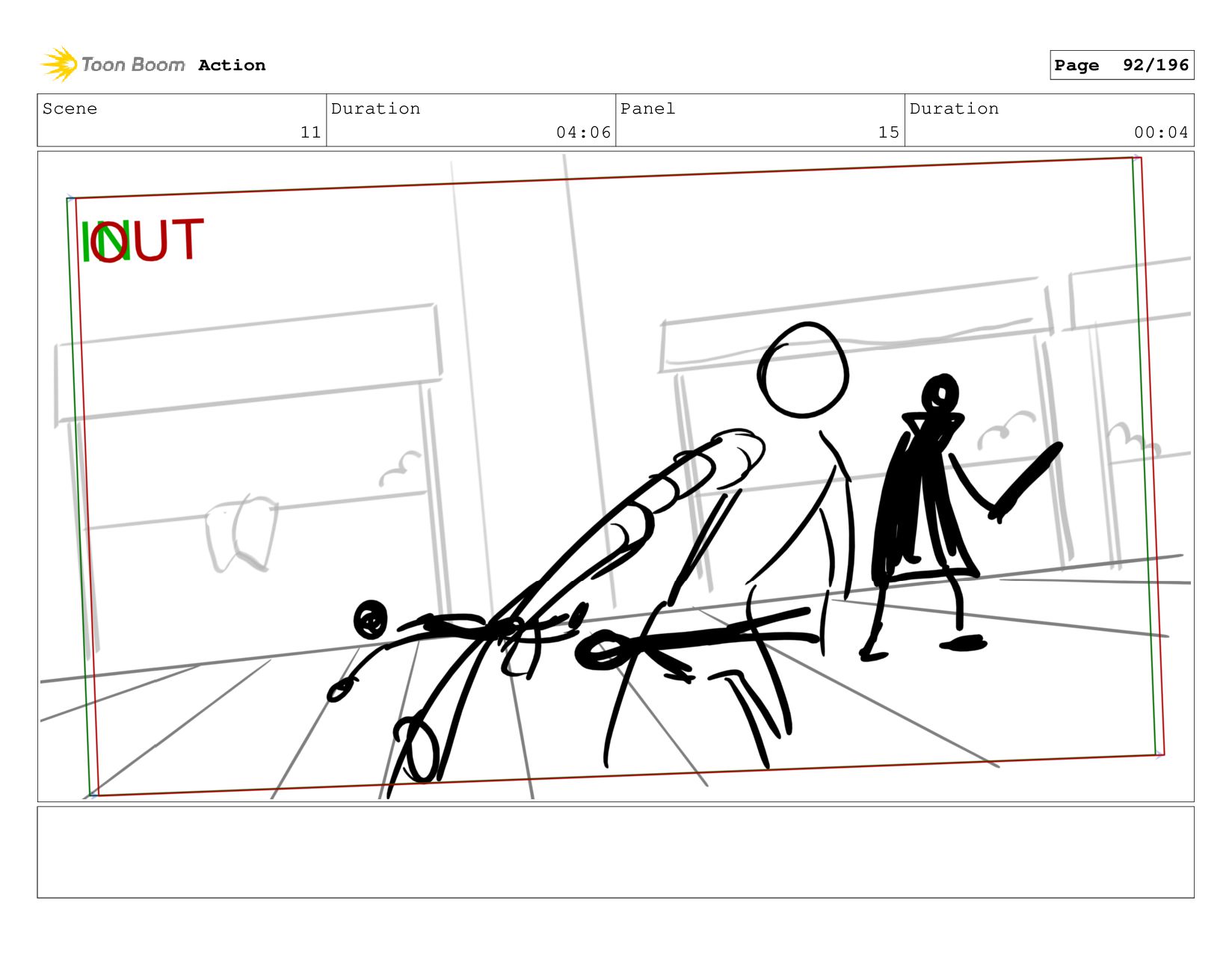 Toon Boom Action

Page 92/196

| Scene | Duration | Panel | Duration |
|---|---|---|---|
| 11 | 04:06 | 15 | 00:04 |

IN
OUT