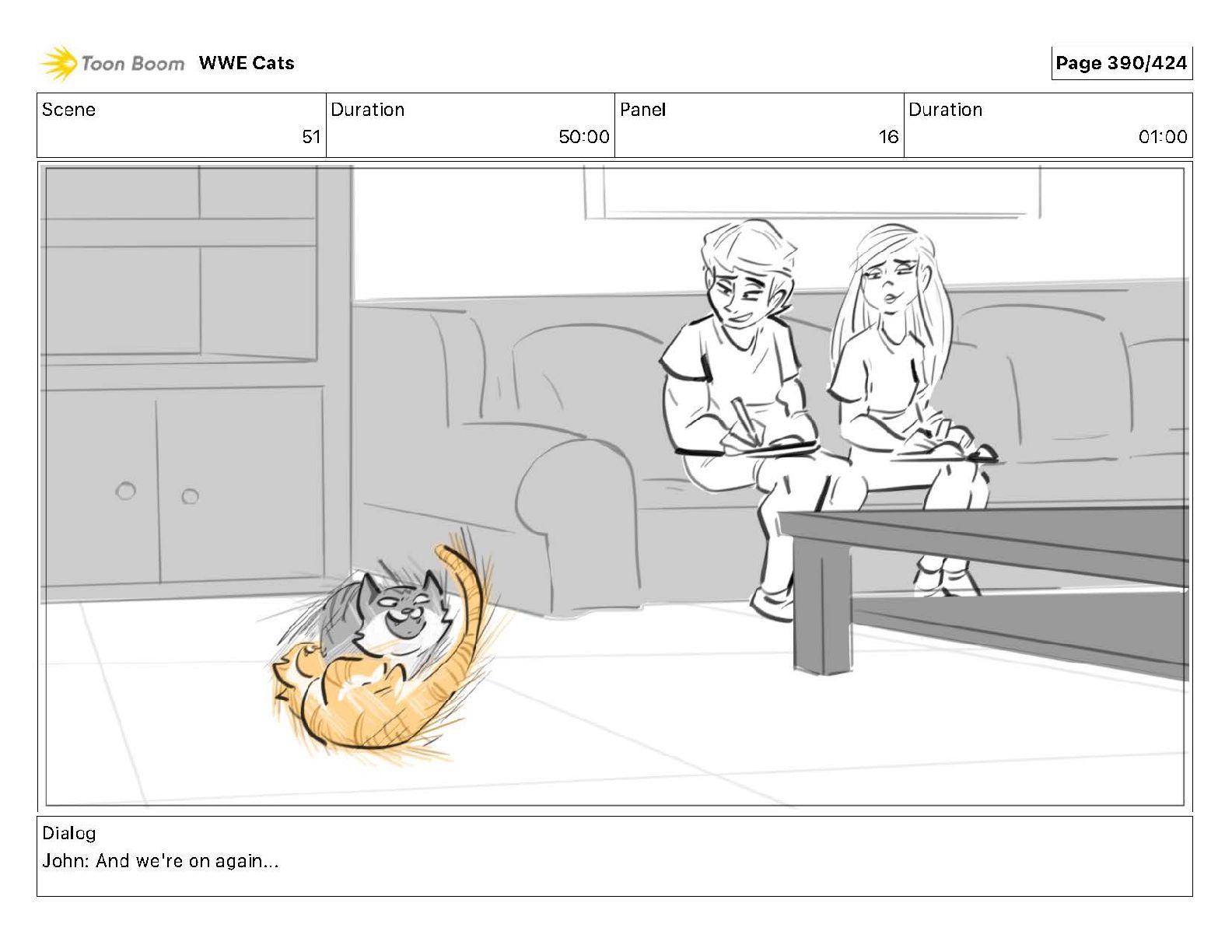 Toon Boom WWE Cats

Page 390/424

| Scene | Duration | Panel | Duration |
|---|---|---|---|
| 51 | 50:00 | 16 | 01:00 |

Dialog
John: And we're on again...