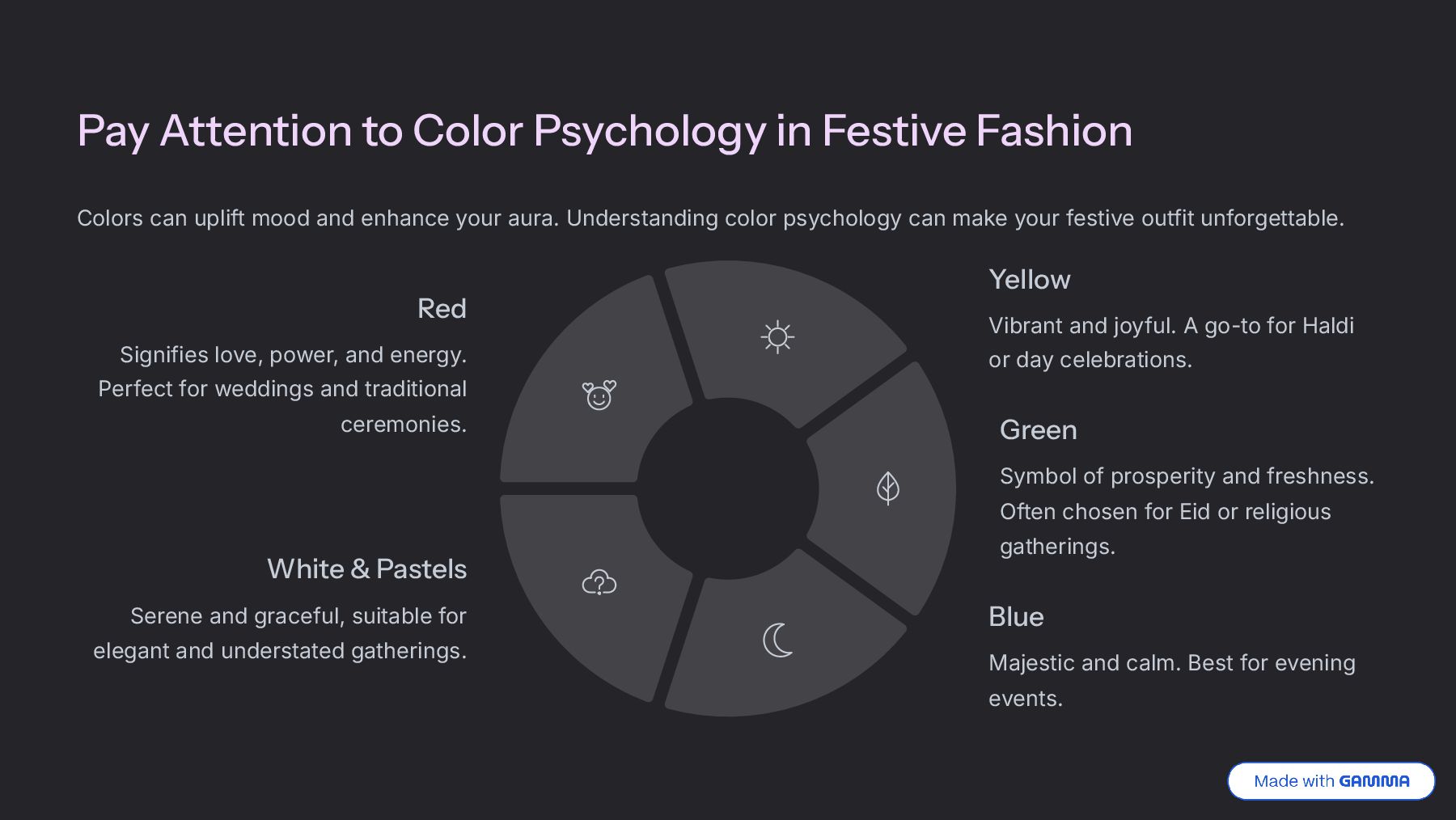 Pay Attention to Color Psychology in Festive Fashion

Colors can uplift mood and enhance your aura. Understanding color psychology can make your festive outfit unforgettable.

Red

Signifies love, power, and energy. Perfect for weddings and traditional ceremonies.

White & Pastels

Serene and graceful, suitable for elegant and understated gatherings.

Yellow

Vibrant and joyful. A go-to for Haldi or day celebrations.

Green

Symbol of prosperity and freshness. Often chosen for Eid or religious gatherings.

Blue

Majestic and calm. Best for evening events.

Made with GAMMA