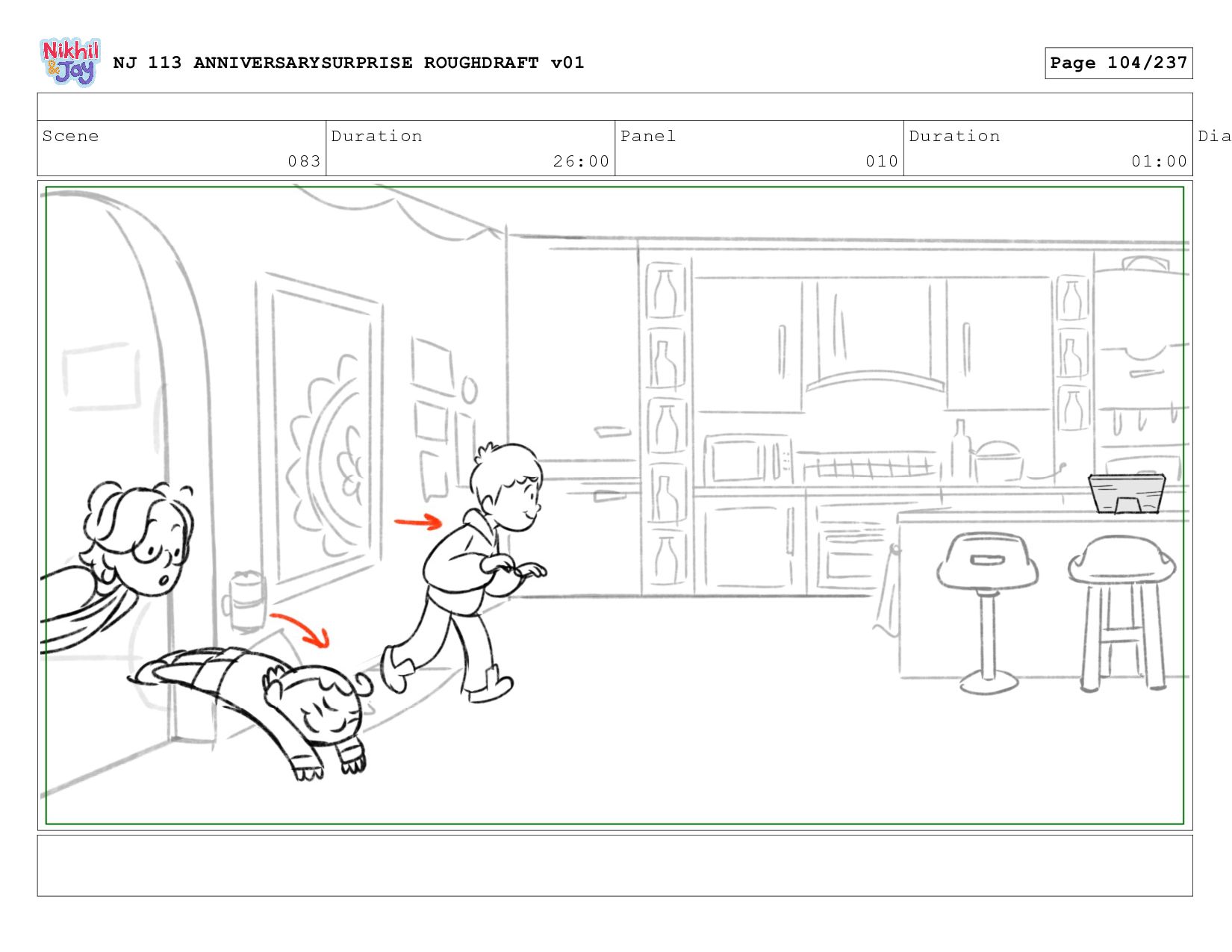 Nikhil & Jay NJ 113 ANNIVERSARYSURPRISE ROUGHDRAFT v01

Page 104/237

| Scene | Duration | Panel | Duration | Dia |
|---|---|---|---|---|
| 083 | 26:00 | 010 | 01:00 | |