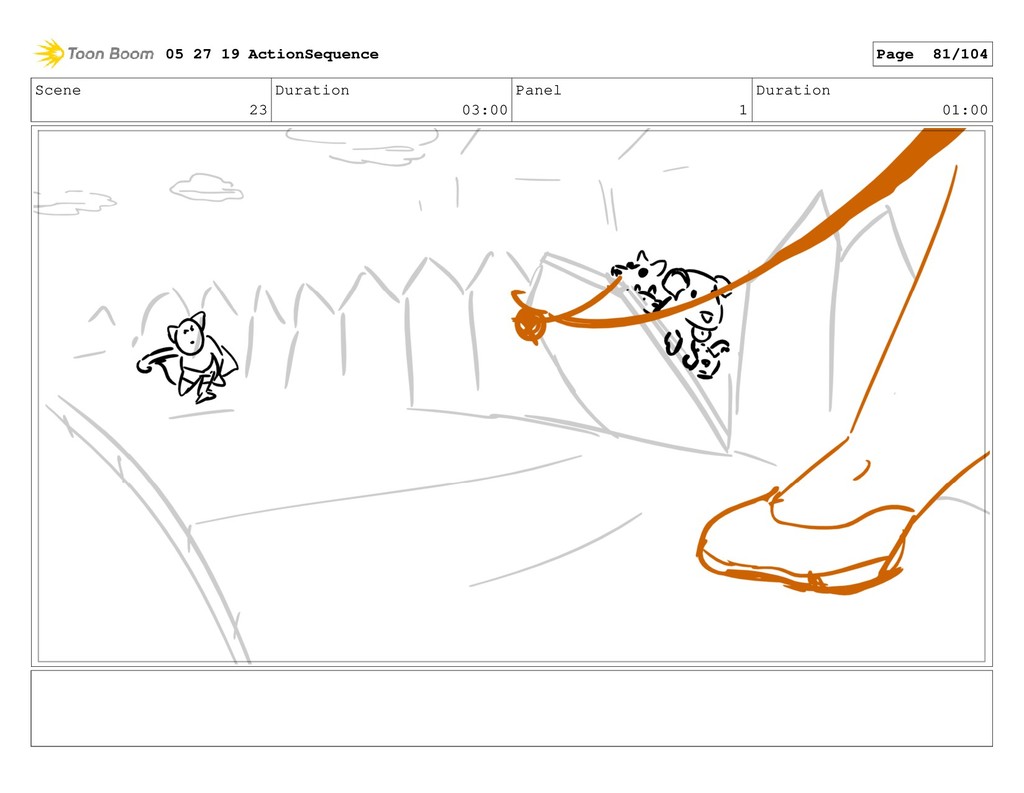 Toon Boom 05 27 19 ActionSequence

Page 81/104

| Scene | Duration | Panel | Duration |
|---|---|---|---|
| 23 | 03:00 | 1 | 01:00 |