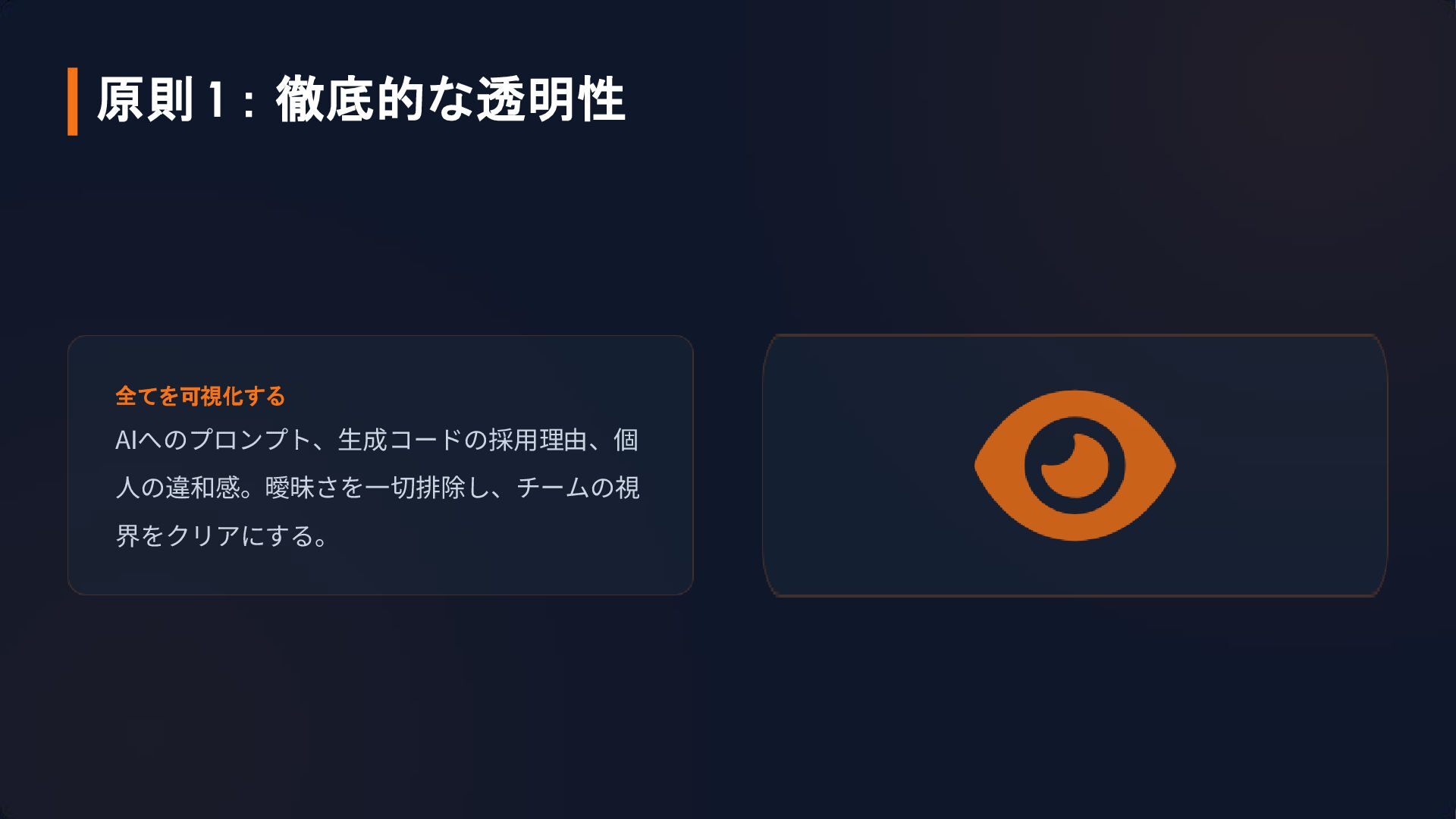 原則1：徹底的な透明性

全てを可視化する

AIへのプロンプト、生成コードの採用理由、個人の違和感。曖昧さを一切排除し、チームの視界をクリアにする。