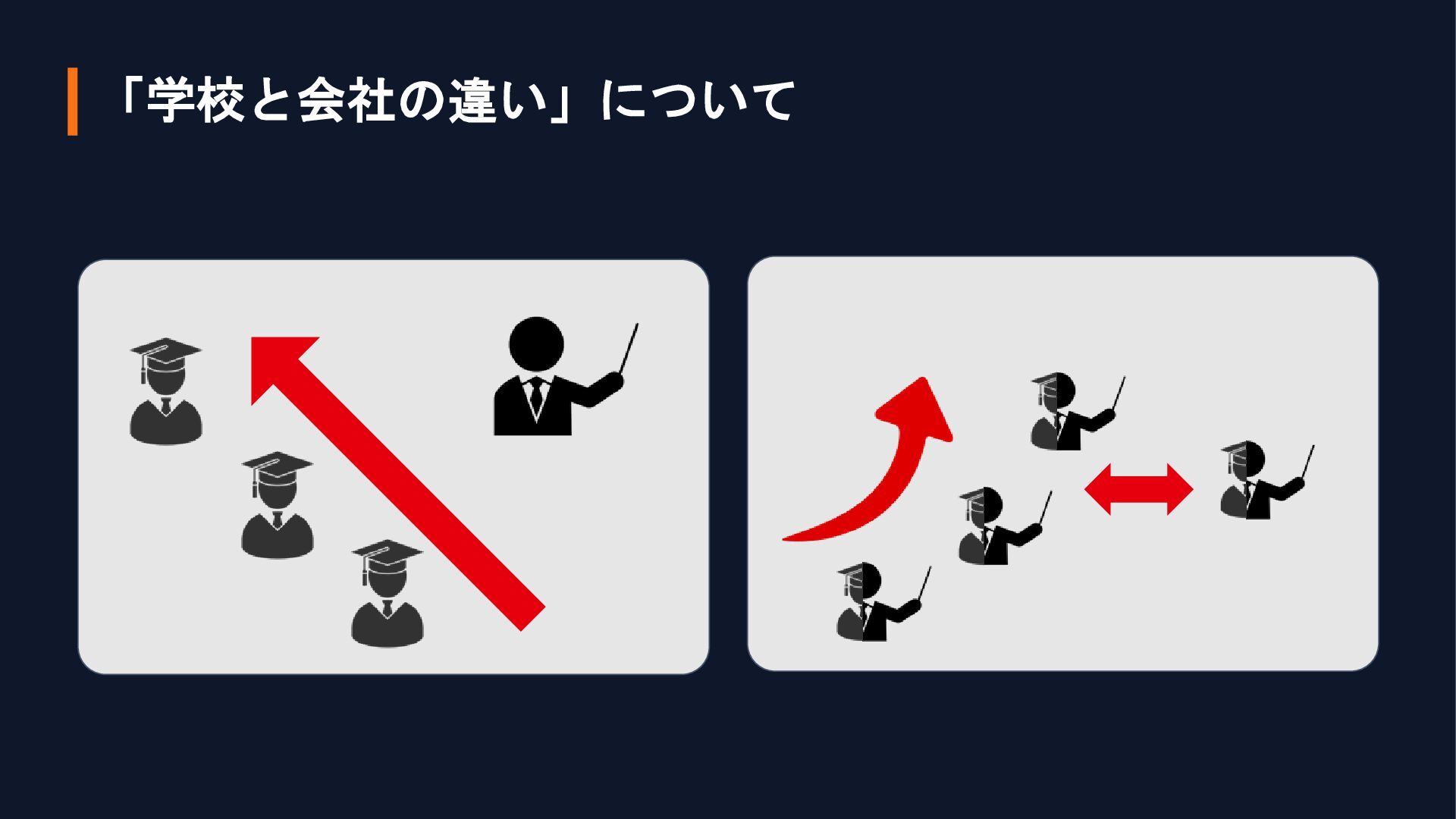 「学校と会社の違い」について