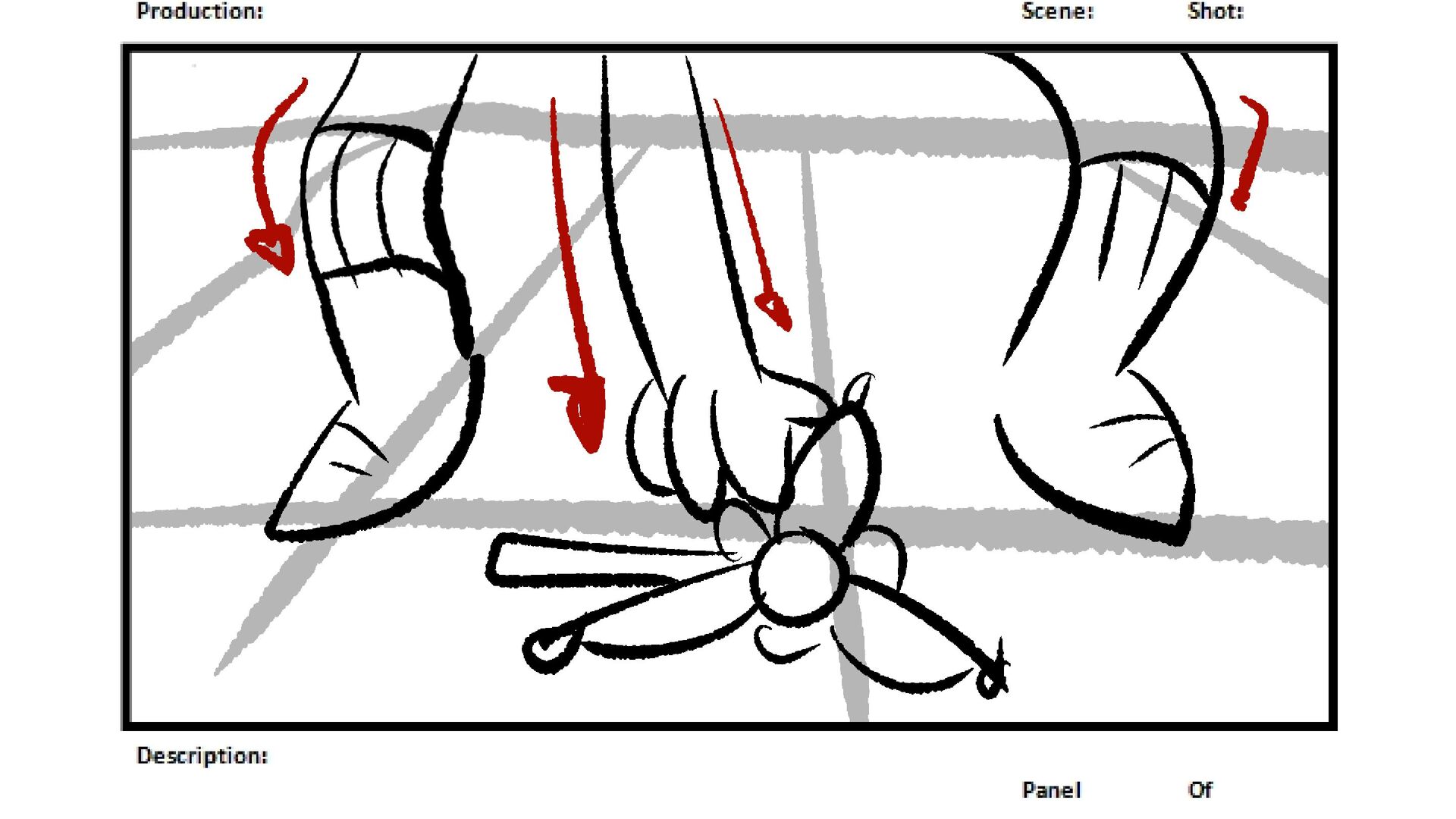 Production: Scene: Shot:

Description:

Panel Of