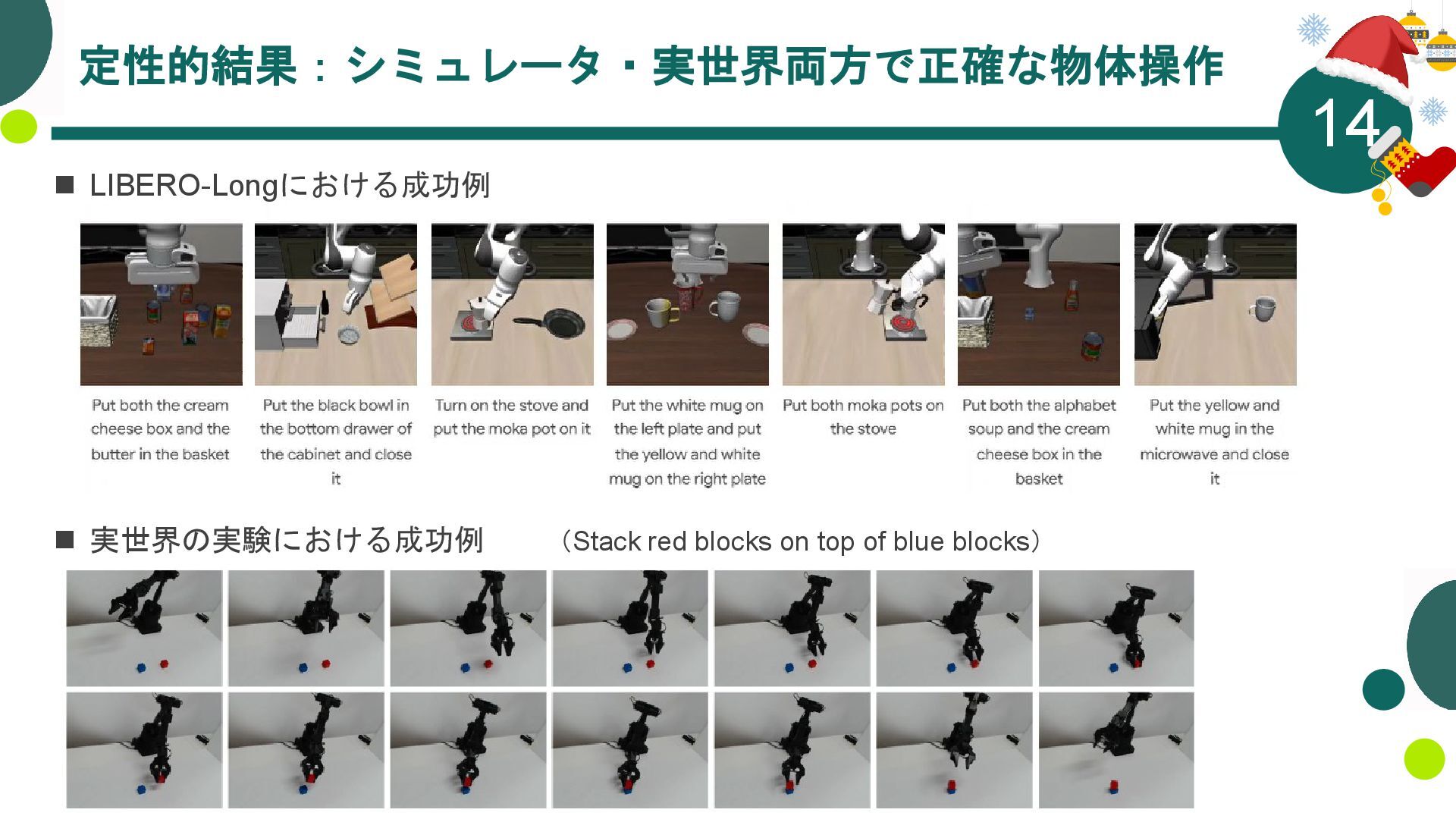 定性的結果：シミュレータ・実世界両方で正確な物体操作

14

■ LIBERO-Longにおける成功例

Put both the cream cheese box and the butter in the basket

Put the black bowl in the bottom drawer of the cabinet and close it

Turn on the stove and put the moka pot on it

Put the white mug on the left plate and put the yellow and white mug on the right plate

Put both moka pots on the stove

Put both the alphabet soup and the cream cheese box in the basket

Put the yellow and white mug in the microwave and close it

■ 実世界の実験における成功例　（Stack red blocks on top of blue blocks）