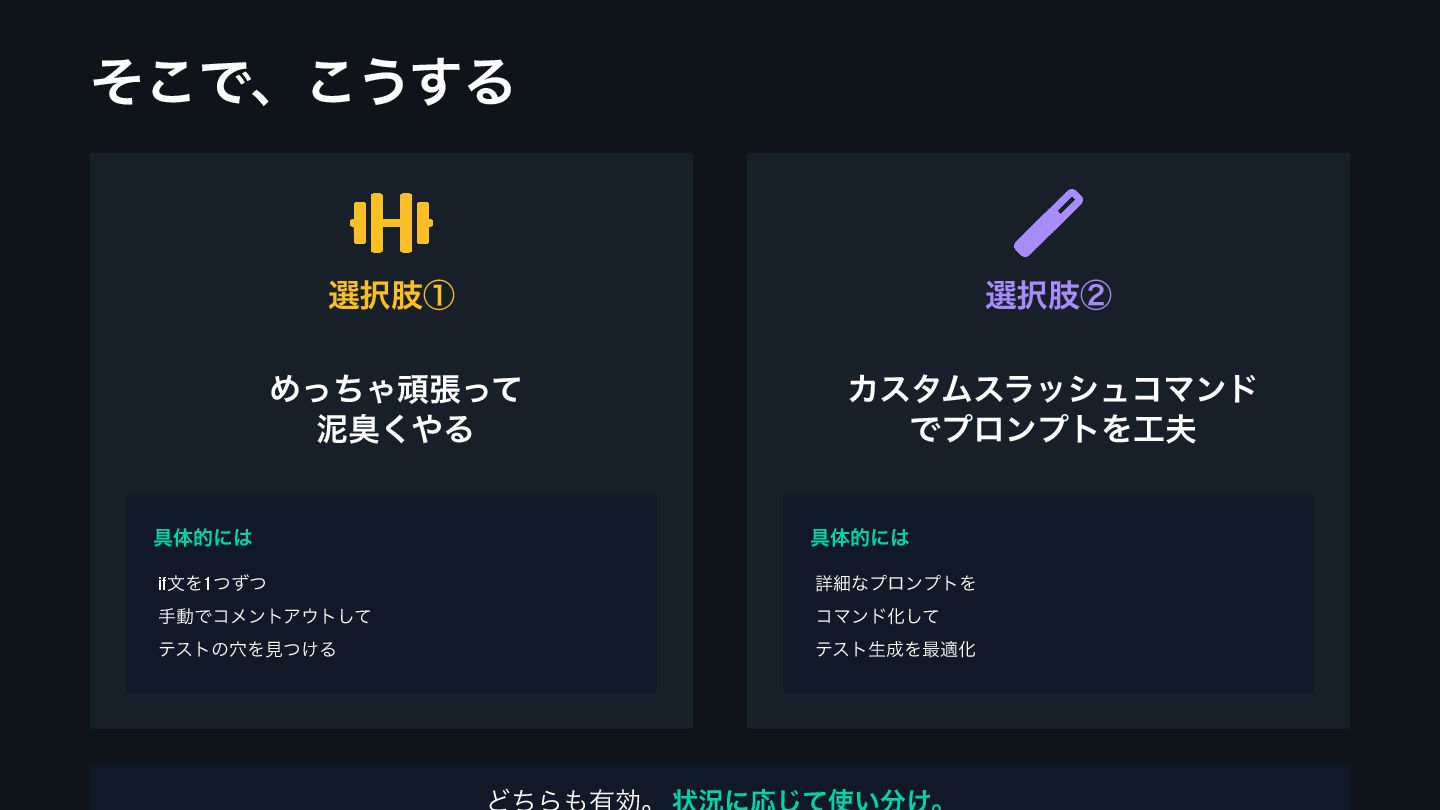 そこで、こうする

選択肢①

めっちゃ頑張って
泥臭くやる

具体的には

if文を1つずつ
手動でコメントアウトして
テストの穴を見つける

選択肢②

カスタムスラッシュコマンド
でプロンプトを工夫

具体的には

詳細なプロンプトを
コマンド化して
テスト生成を最適化

どちらも有効。状況に応じて使い分け。