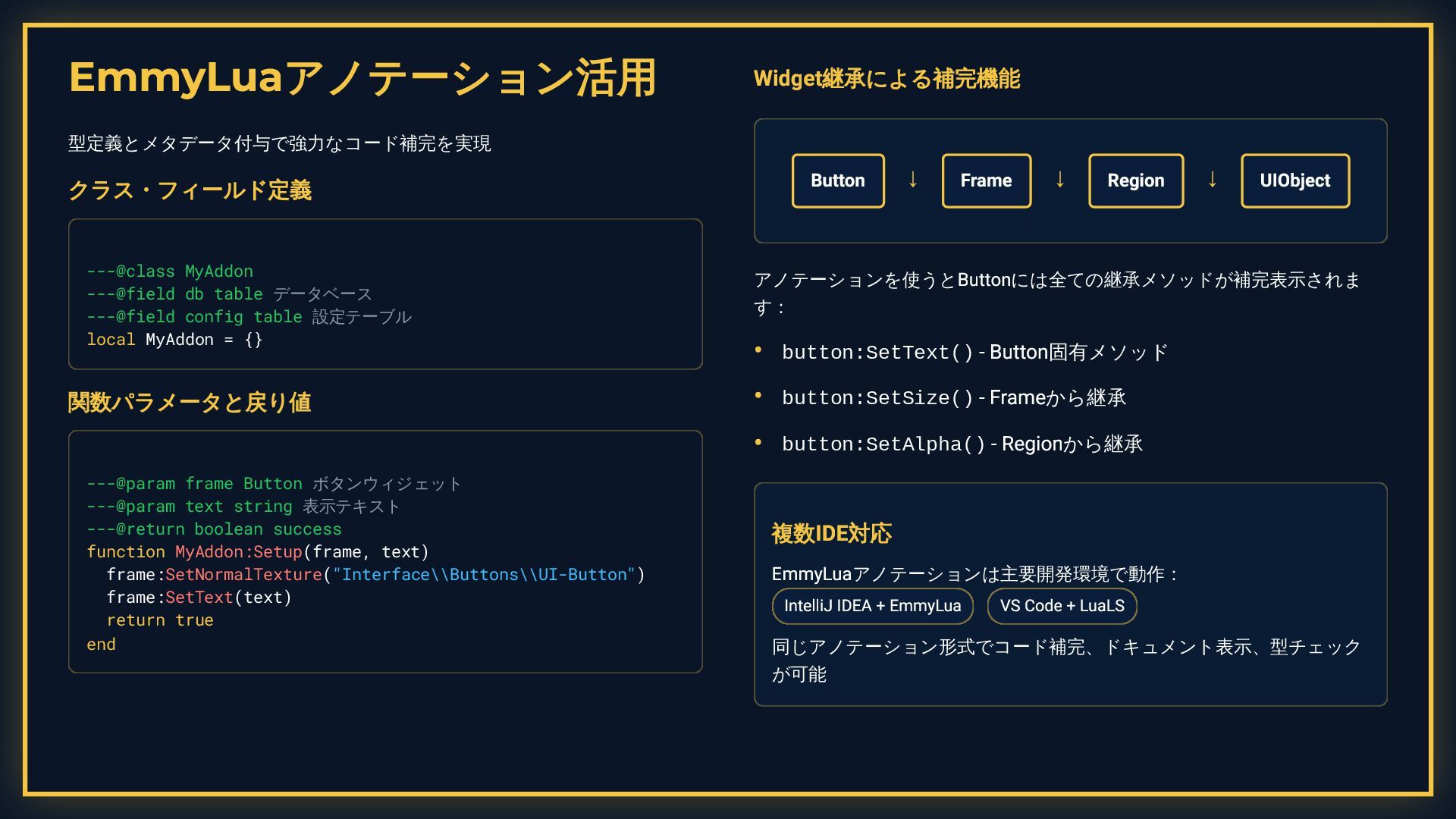 EmmyLuaアノテーション活用

型定義とメタデータ付与で強力なコード補完を実現

クラス・フィールド定義

---@class MyAddon
---@field db table データベース
---@field config table 設定テーブル
local MyAddon = {}

関数パラメータと戻り値

---@param frame Button ボタンウィジェット
---@param text string 表示テキスト
---@return boolean success
function MyAddon:Setup(frame, text)
  frame:SetNormalTexture("Interface\\Buttons\\UI-Button")
  frame:SetText(text)
  return true
end

Widget継承による補完機能

Button ↓ Frame ↓ Region ↓ UIObject

アノテーションを使うとButtonには全ての継承メソッドが補完表示されます：

• button:SetText() - Button固有メソッド
• button:SetSize() - Frameから継承
• button:SetAlpha() - Regionから継承

複数IDE対応

EmmyLuaアノテーションは主要開発環境で動作：

IntelliJ IDEA + EmmyLua  VS Code + LuaLS

同じアノテーション形式でコード補完、ドキュメント表示、型チェックが可能