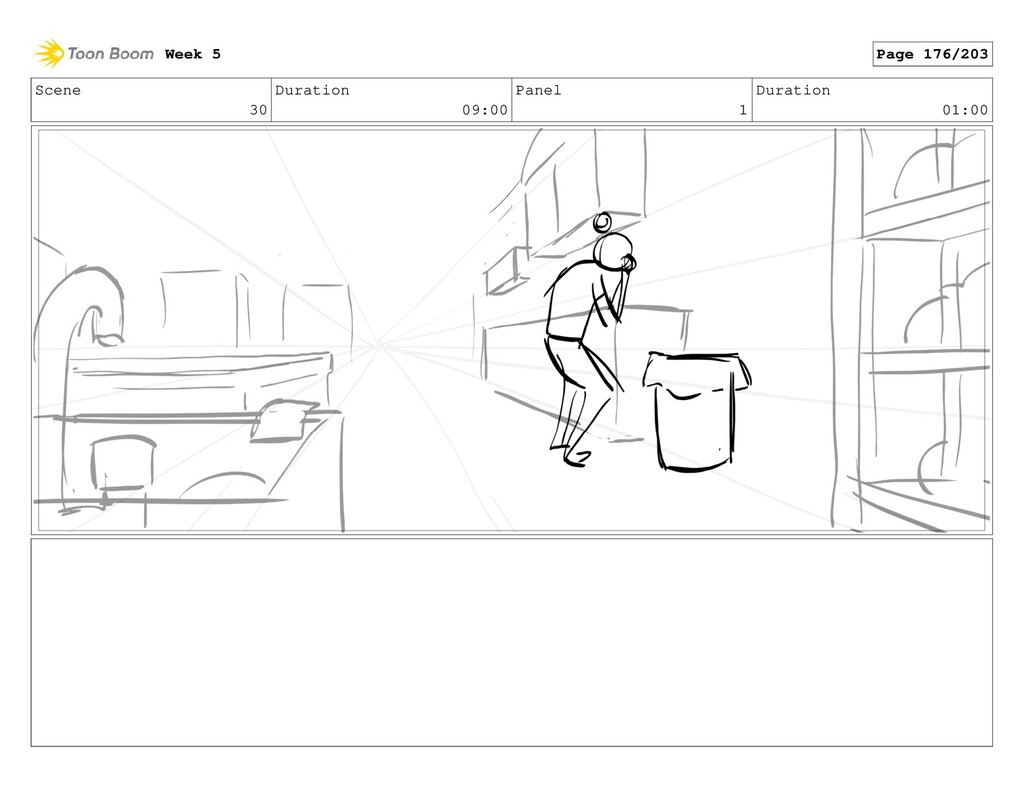 Toon Boom Week 5

Page 176/203

| Scene | Duration | Panel | Duration |
|---|---|---|---|
| 30 | 09:00 | 1 | 01:00 |