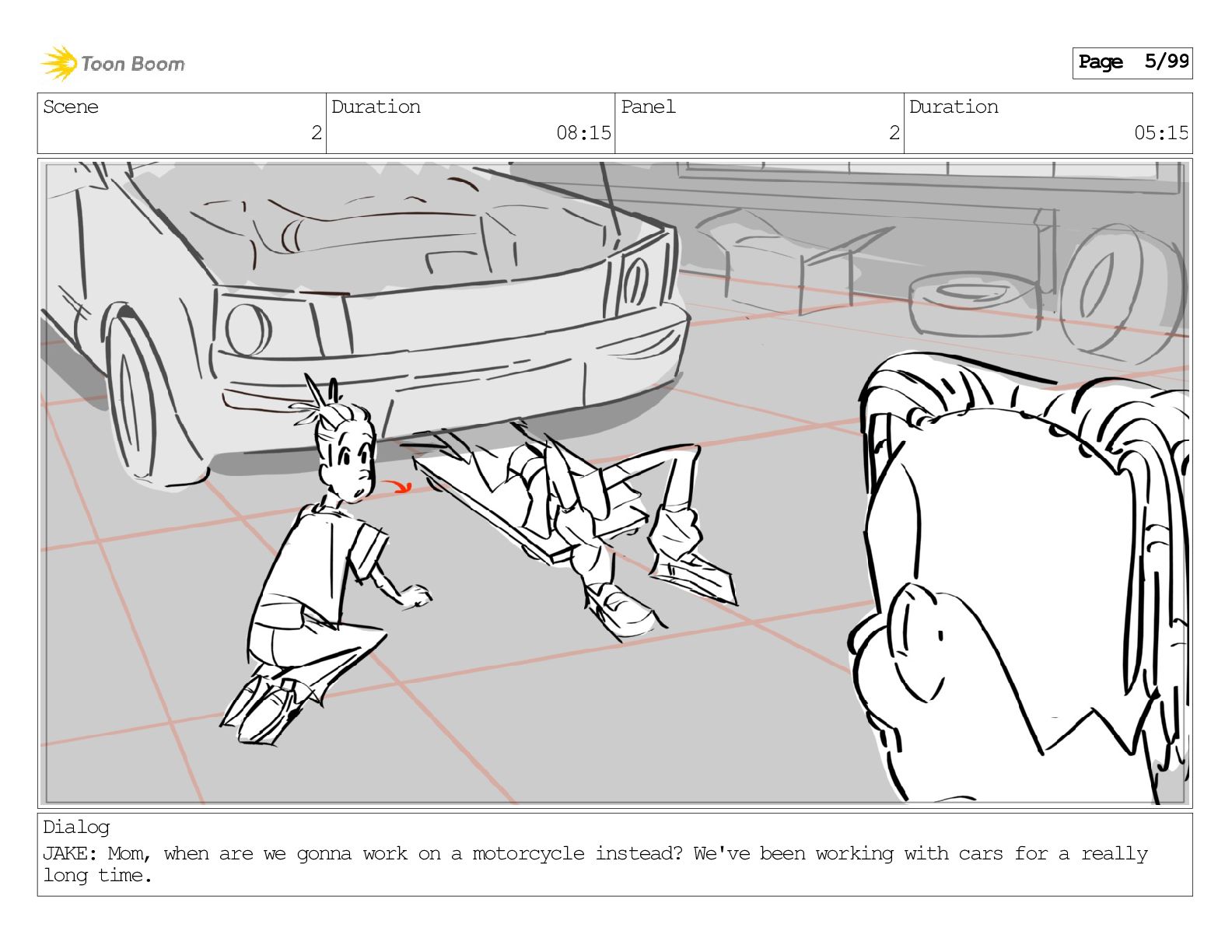 Toon Boom

Page 5/99

| Scene | Duration | Panel | Duration |
|---|---|---|---|
| 2 | 08:15 | 2 | 05:15 |

Dialog
JAKE: Mom, when are we gonna work on a motorcycle instead? We've been working with cars for a really long time.