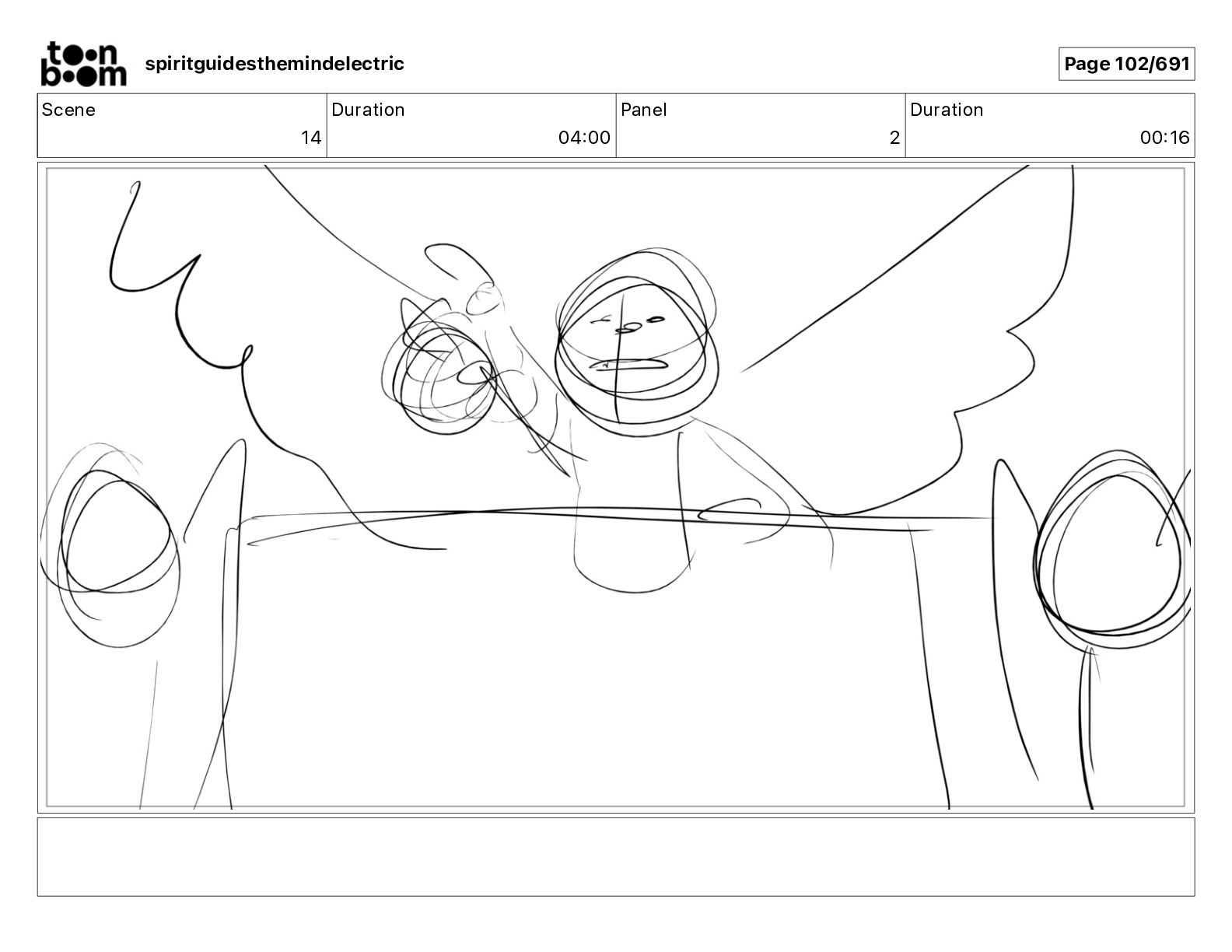 toon boom spiritguidesthemindelectric

Page 102/691

| Scene | Duration | Panel | Duration |
|---|---|---|---|
| 14 | 04:00 | 2 | 00:16 |