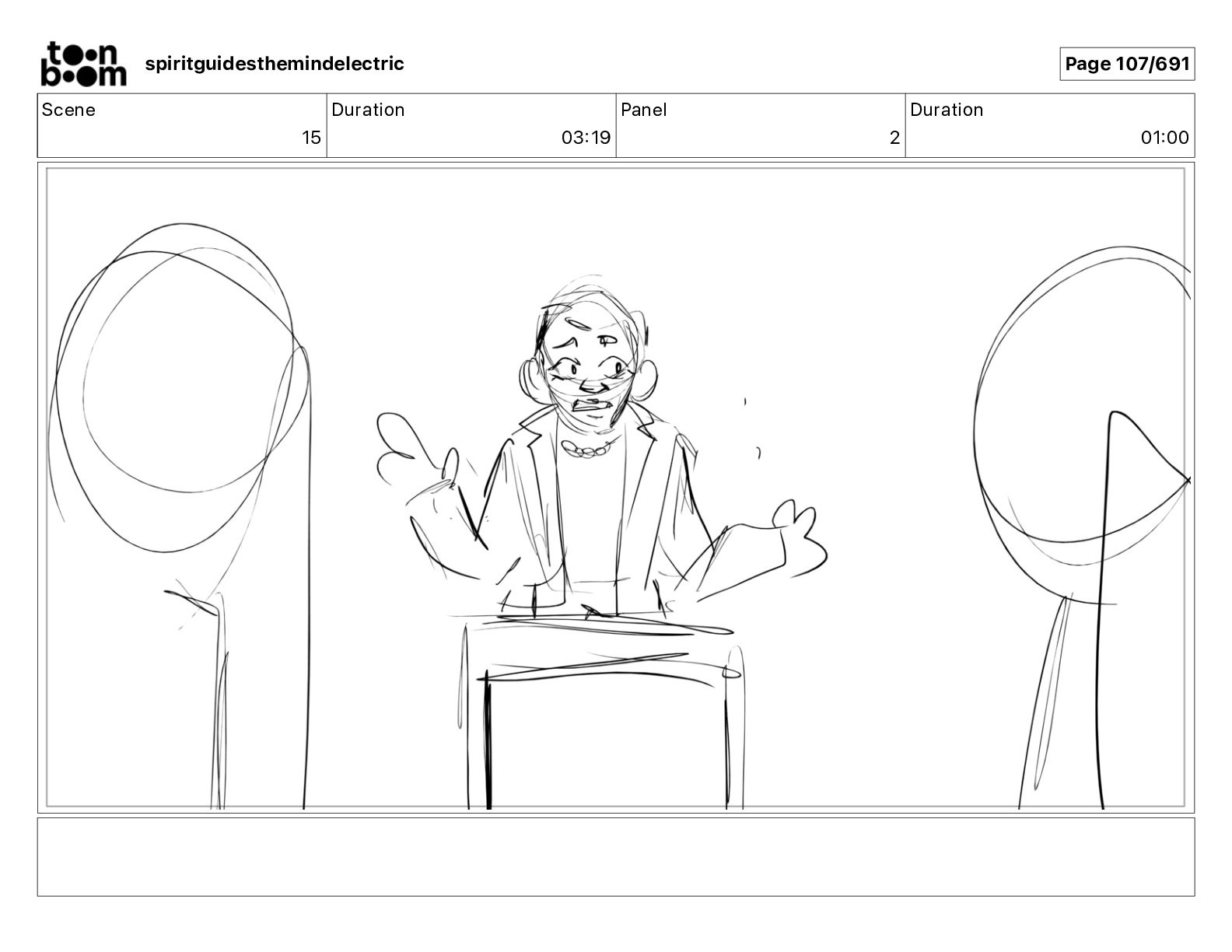 toon boom

spiritguidesthemindelectric

Page 107/691

| Scene | Duration | Panel | Duration |
|---|---|---|---|
| 15 | 03:19 | 2 | 01:00 |