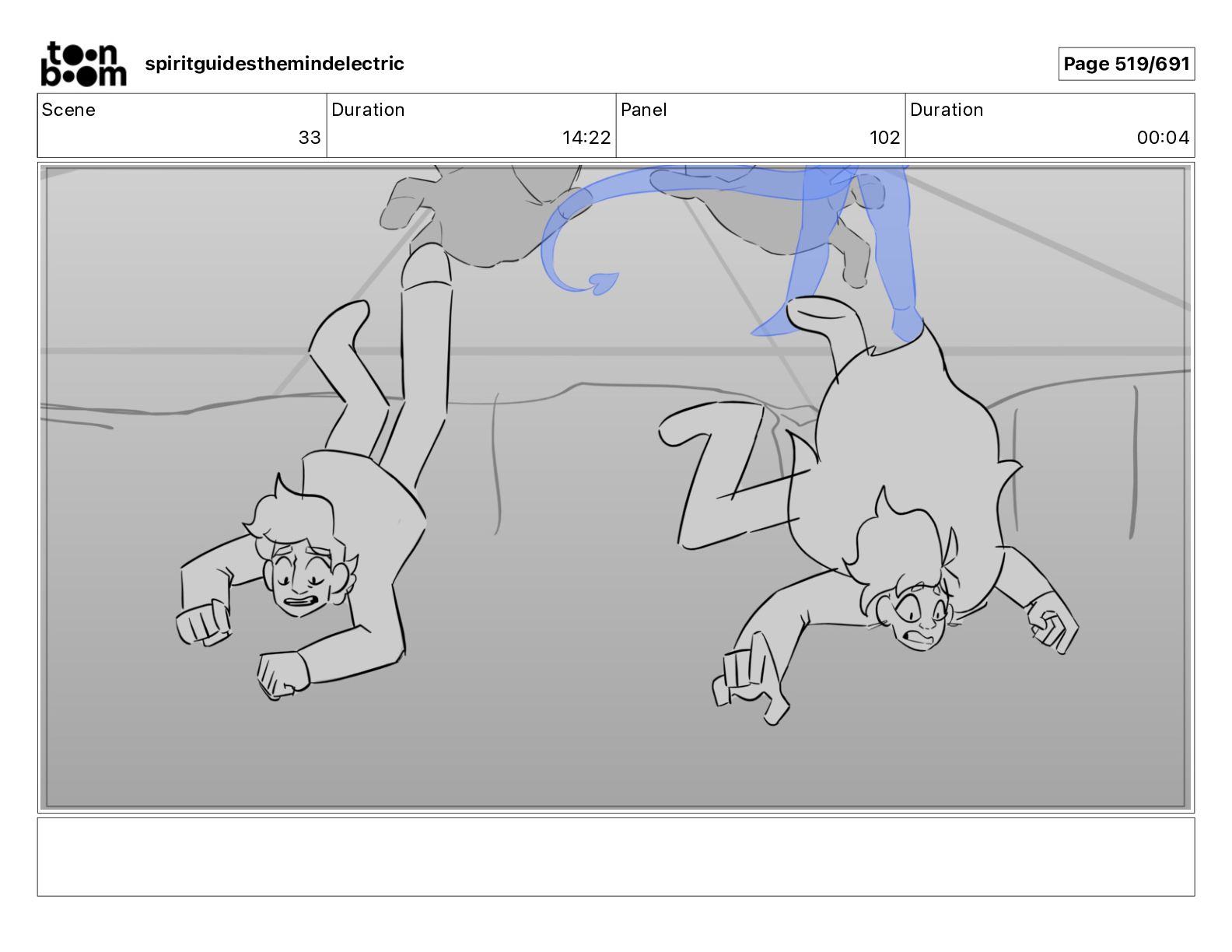 toon boom spiritguidesthemindelectric

Page 519/691

| Scene | Duration | Panel | Duration |
|---|---|---|---|
| 33 | 14:22 | 102 | 00:04 |