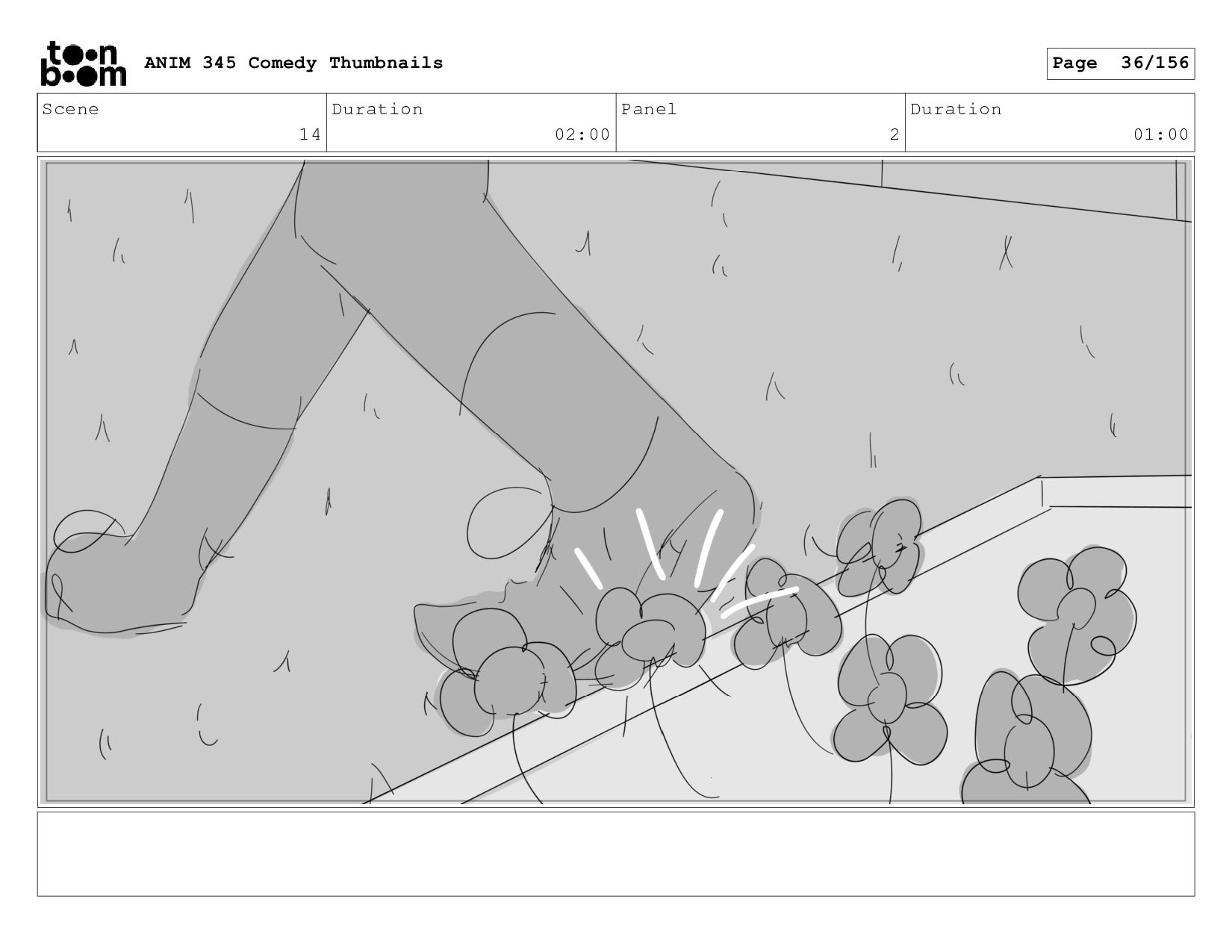 toon boom ANIM 345 Comedy Thumbnails

Page 36/156

| Scene | Duration | Panel | Duration |
|---|---|---|---|
| 14 | 02:00 | 2 | 01:00 |