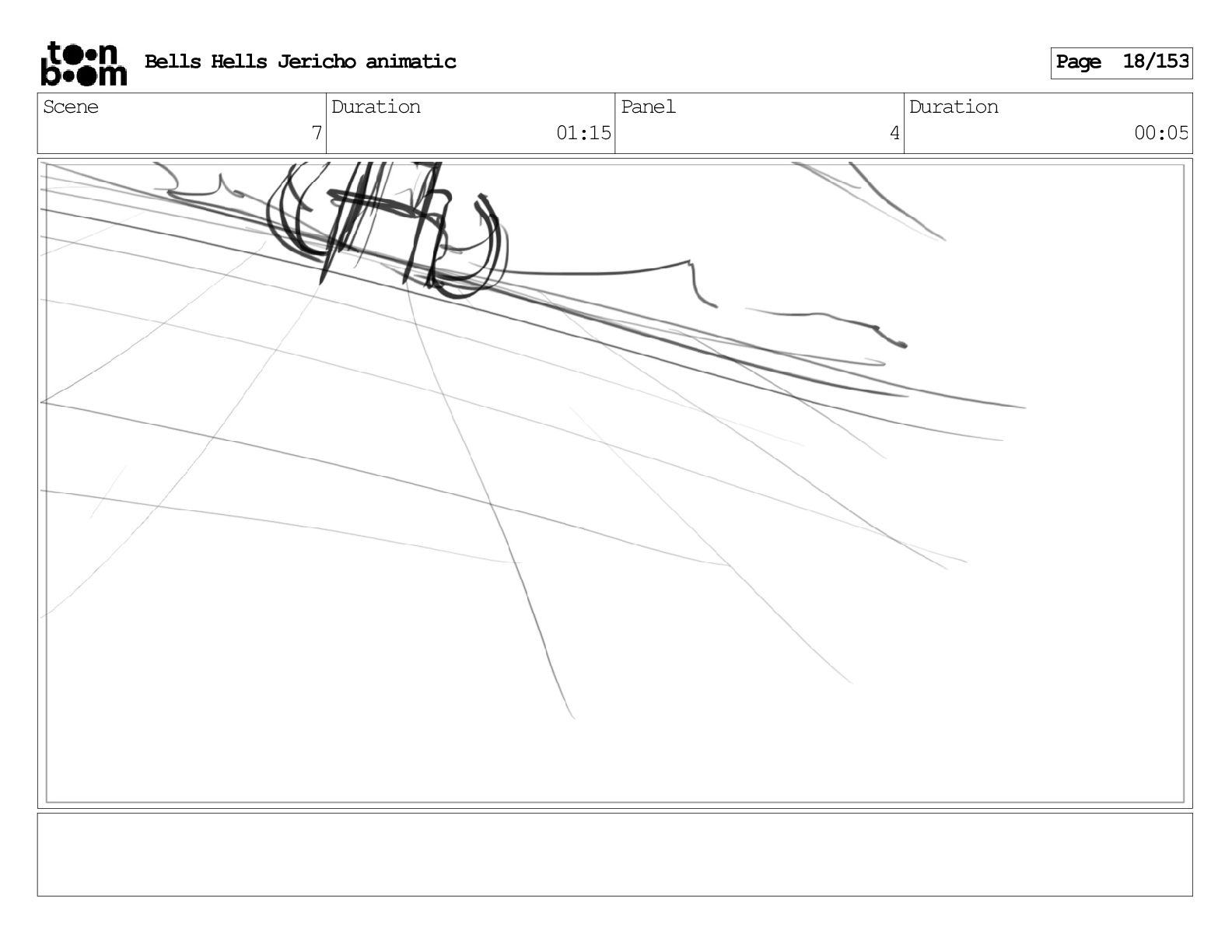 toon boom

Bells Hells Jericho animatic

Page 18/153

| Scene | Duration | Panel | Duration |
|---|---|---|---|
| 7 | 01:15 | 4 | 00:05 |