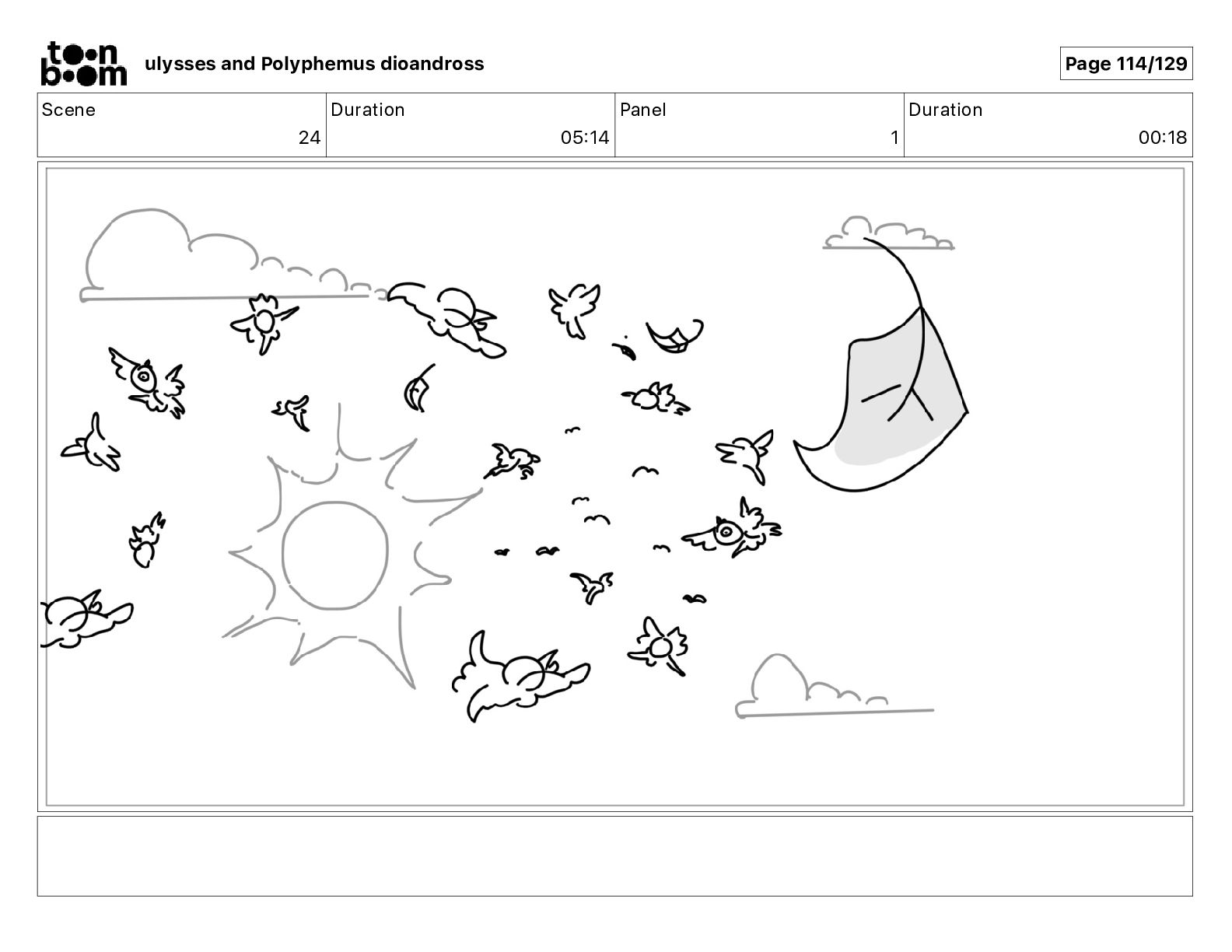 toon boom

ulysses and Polyphemus dioandross

Page 114/129

| Scene | Duration | Panel | Duration |
|---|---|---|---|
| 24 | 05:14 | 1 | 00:18 |