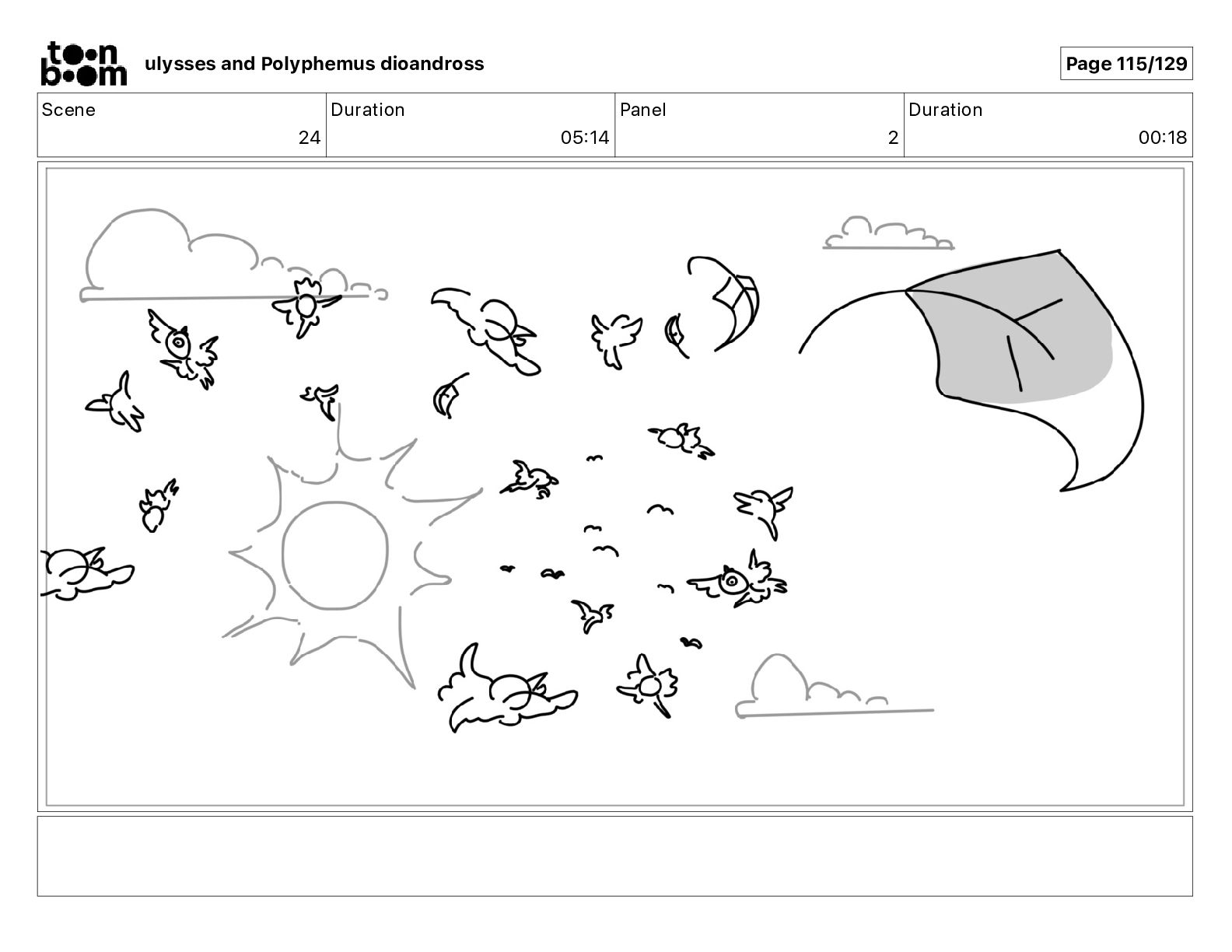 toon boom ulysses and Polyphemus dioandross

Page 115/129

| Scene | Duration | Panel | Duration |
|---|---|---|---|
| 24 | 05:14 | 2 | 00:18 |