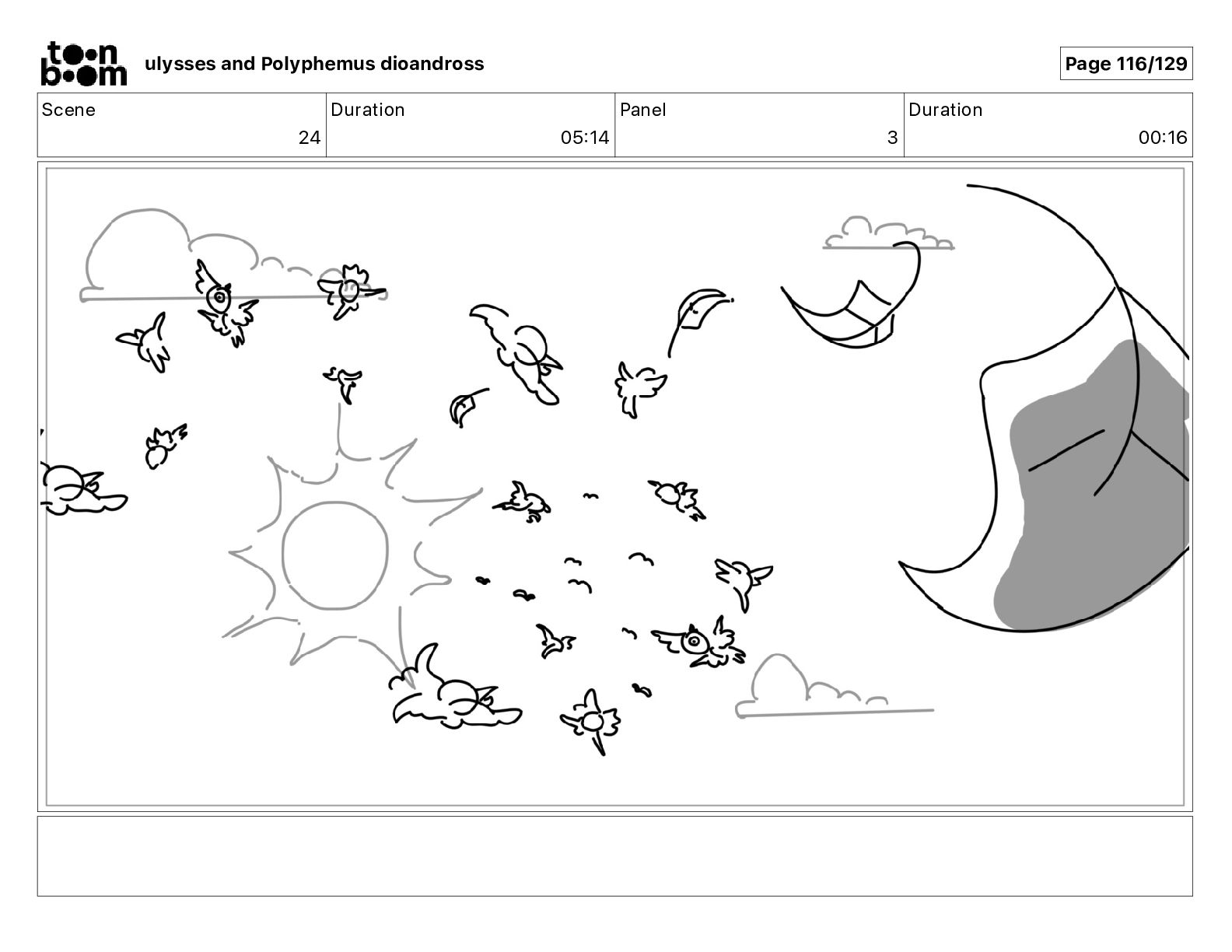 toon boom

ulysses and Polyphemus dioandross

Page 116/129

| Scene | Duration | Panel | Duration |
|---|---|---|---|
| 24 | 05:14 | 3 | 00:16 |