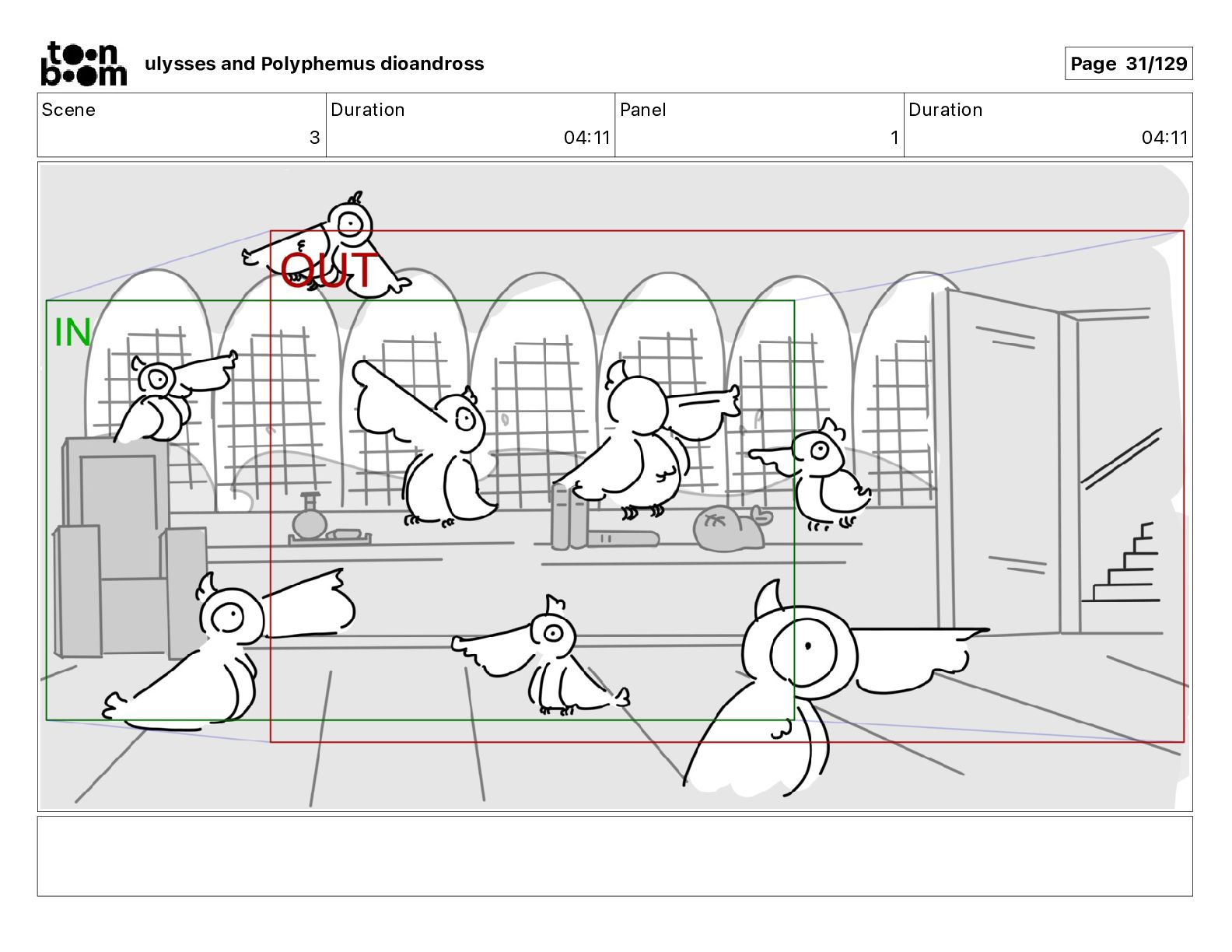 toon boom ulysses and Polyphemus dioandross

Page 31/129

| Scene | Duration | Panel | Duration |
|---|---|---|---|
| 3 | 04:11 | 1 | 04:11 |

OUT

IN