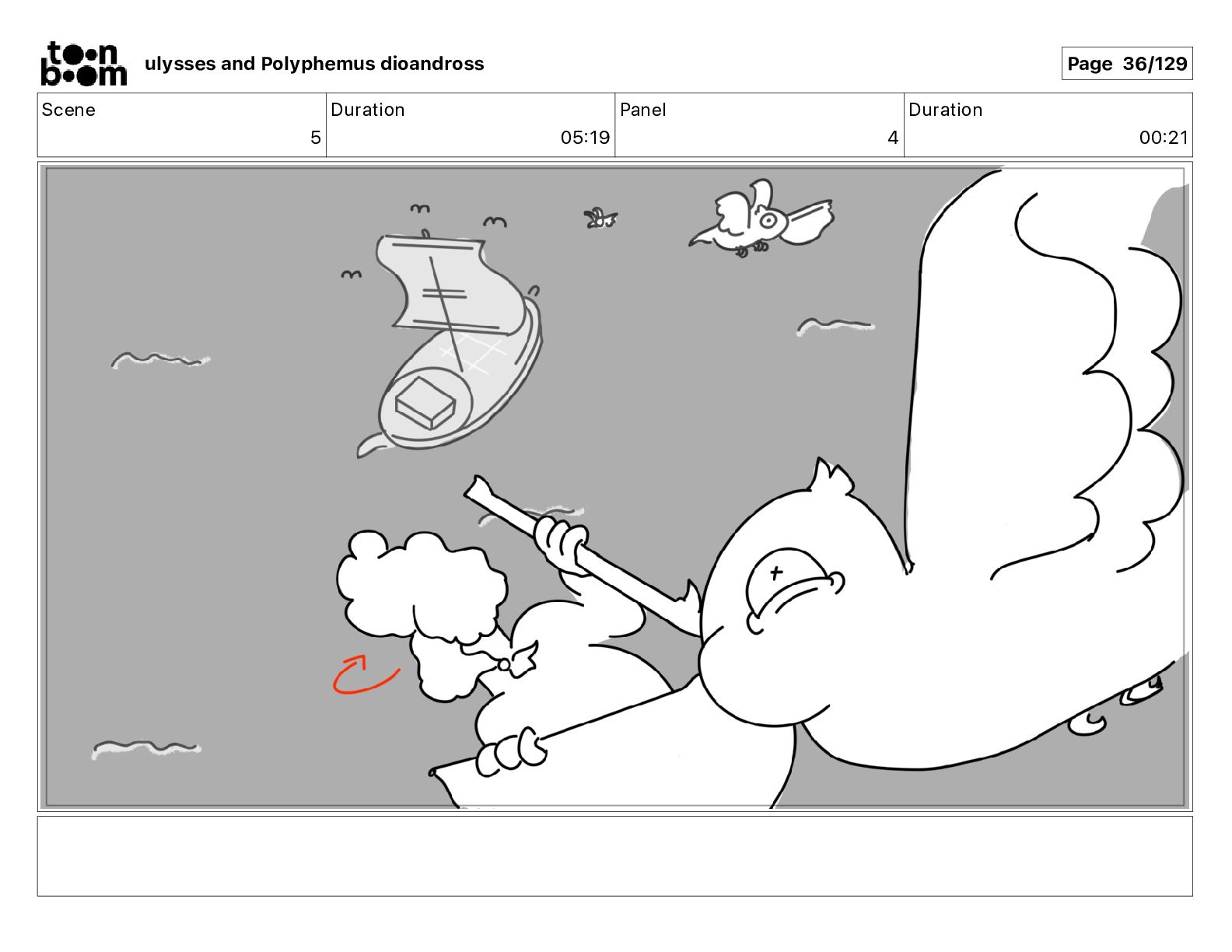 toon boom ulysses and Polyphemus dioandross

Page 36/129

| Scene | Duration | Panel | Duration |
|---|---|---|---|
| 5 | 05:19 | 4 | 00:21 |